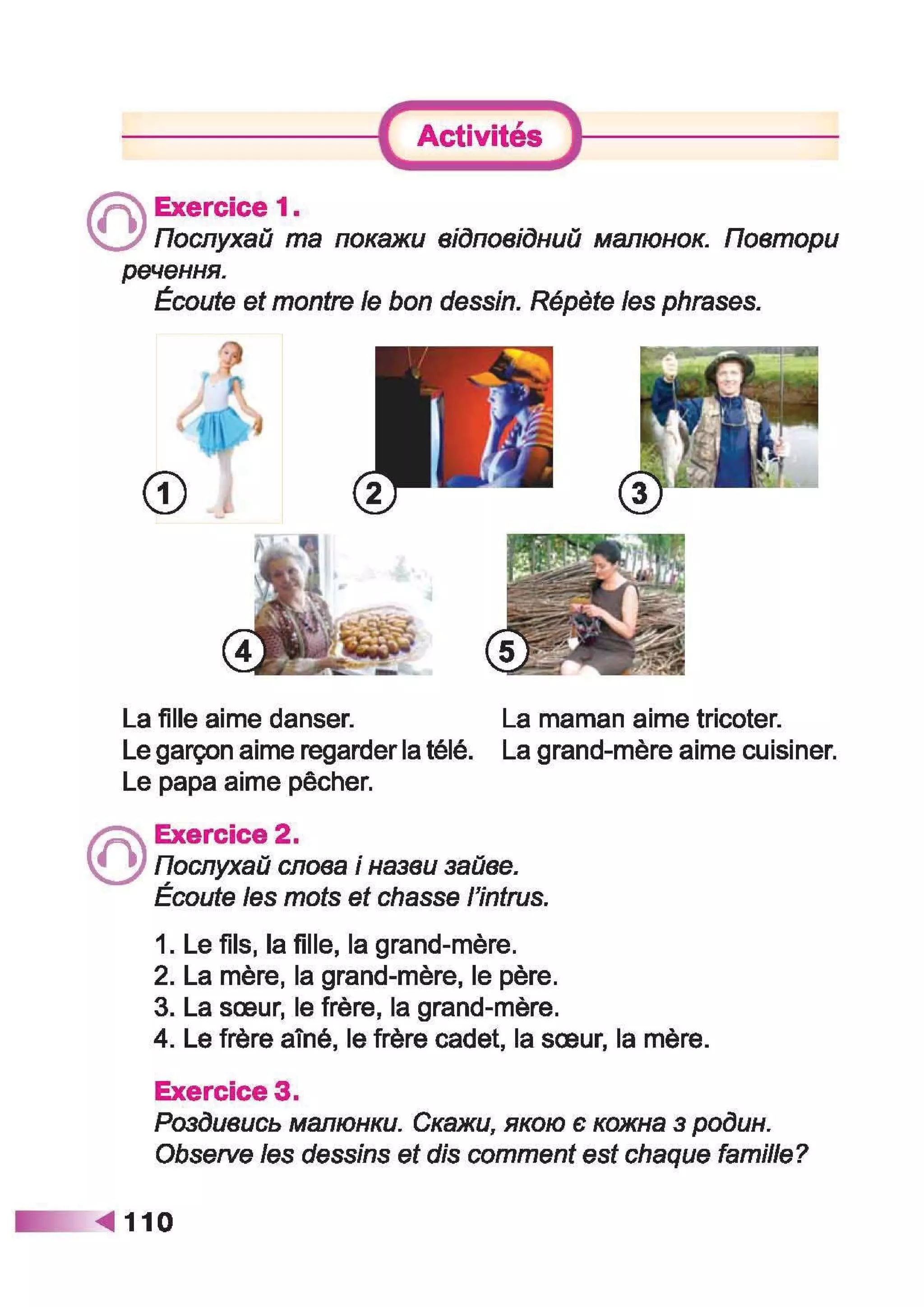 Activités

Exercice 1.
Послухай та покажи відповідний малюнок. Повтори речення.
Écoute et montre le bon dessin. Répète les phrases.

1
2
3
4
5

La fille aime danser.
Le garçon aime regarder la télé.
Le papa aime pêcher.

La maman aime tricoter.
La grand-mère aime cuisiner.

Exercice 2.
Послухай слова і назви зайве.
Écoute les mots et chasse l'intrus.

1. Le fils, la fille, la grand-mère.
2. La mère, la grand-mère, le père.
3. La sœur, le frère, la grand-mère.
4. Le frère aîné, le frère cadet, la sœur, la mère.

Exercice 3.
Роздивись малюнки. Скажи, якою є кожна з родин.
Observe les dessins et dis comment est chaque famille?

110