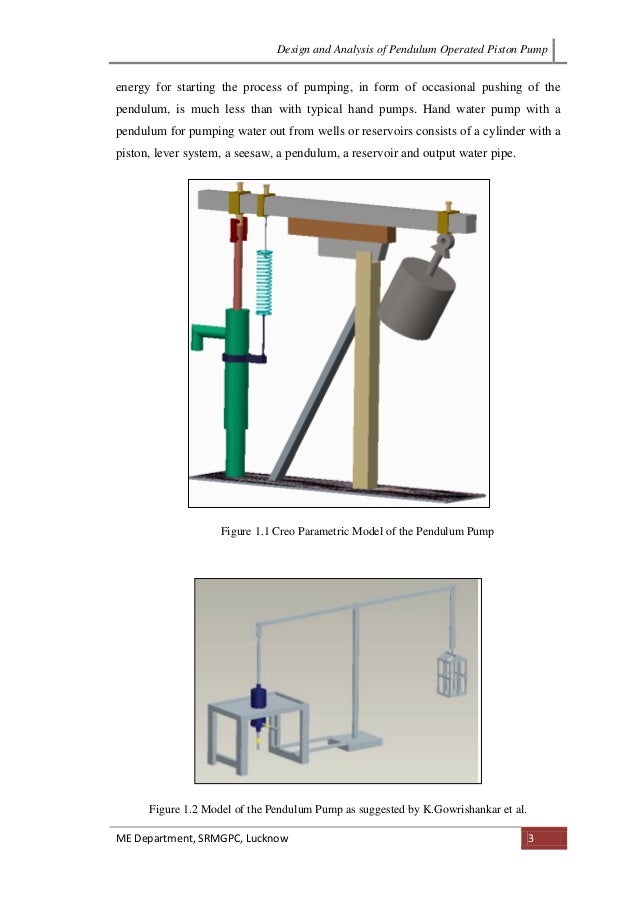 Design and Analysis of Pendulum Operated Piston Pump

energy for starting the process of pumping, in form of occasional pushing of the pendulum, is much less than with typical hand pumps. Hand water pump with a pendulum for pumping water out from wells or reservoirs consists of a cylinder with a piston, lever system, a seesaw, a pendulum, a reservoir and output water pipe.

Figure 1.1 Creo Parametric Model of the Pendulum Pump

Figure 1.2 Model of the Pendulum Pump as suggested by K.Gowrishankar et al.

ME Department, SRMGPC, Lucknow

3