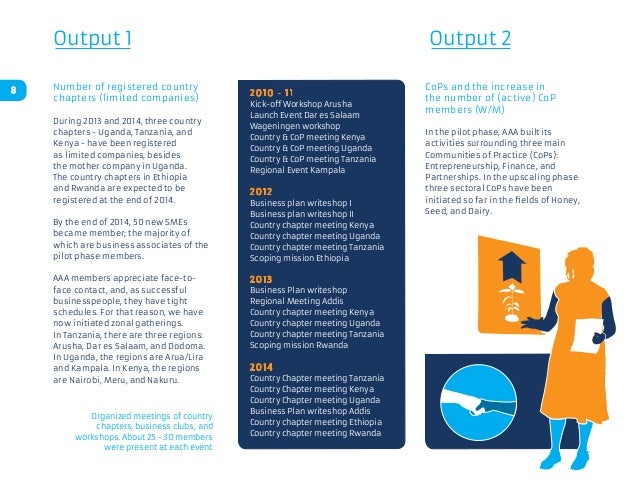 Output 1

8

Number of registered country chapters (limited companies)

During 2013 and 2014, three country chapters - Uganda, Tanzania, and Kenya - have been registered as limited companies, besides the mother company in Uganda. The country chapters in Ethiopia and Rwanda are expected to be registered at the end of 2014.

By the end of 2014, 50 new SMEs became member; the majority of which are business associates of the pilot phase members.

AAA members appreciate face-to-face contact, and, as successful businesspeople, they have tight schedules. For that reason, we have now initiated zonal gatherings. In Tanzania, there are three regions: Arusha, Dar es Salaam, and Dodoma. In Uganda, the regions are Arua/Lira and Kampala. In Kenya, the regions are Nairobi, Meru, and Nakuru.

Organized meetings of country chapters, business clubs, and workshops. About 25 - 30 members were present at each event

2010 - 11
Kick-off Workshop Arusha
Launch Event Dar es Salaam
Wageningen workshop
Country & CoP meeting Kenya
Country & CoP meeting Uganda
Country & CoP meeting Tanzania
Regional Event Kampala

2012
Business plan writeshop I
Business plan writeshop II
Country chapter meeting Kenya
Country chapter meeting Uganda
Country chapter meeting Tanzania
Scoping mission Ethiopia

2013
Business Plan writeshop
Regional Meeting Addis
Country chapter meeting Kenya
Country chapter meeting Uganda
Country chapter meeting Tanzania
Scoping mission Rwanda

2014
Country Chapter meeting Tanzania
Country Chapter meeting Kenya
Country Chapter meeting Uganda
Business Plan writeshop Addis
Country chapter meeting Ethiopia
Country chapter meeting Rwanda

Output 2

CoPs and the increase in the number of (active) CoP members (W/M)

In the pilot phase, AAA built its activities surrounding three main Communities of Practice (CoPs): Entrepreneurship, Finance, and Partnerships. In the upscaling phase three sectoral CoPs have been initiated so far in the fields of Honey, Seed, and Dairy.