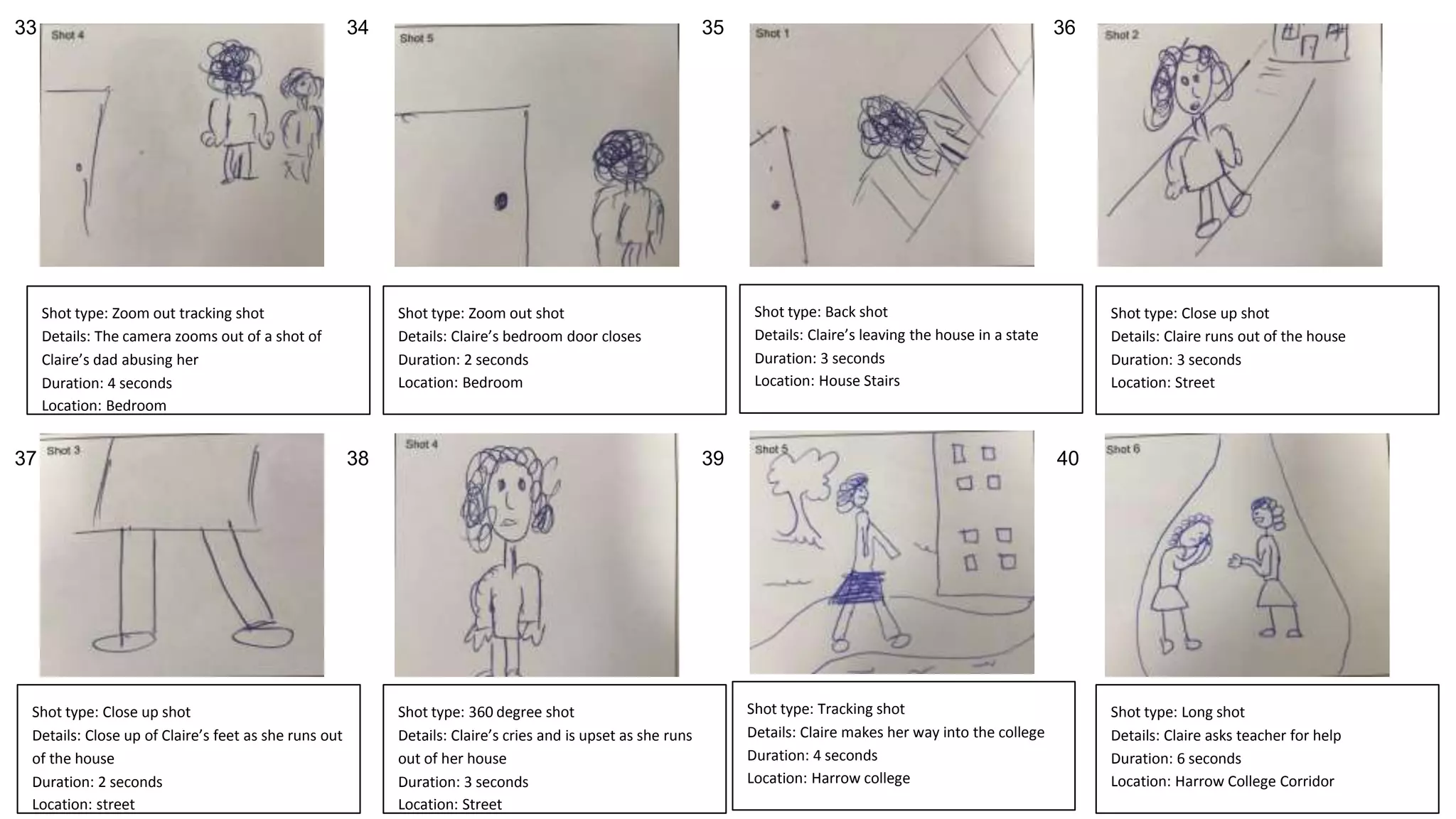 33

Shot 4

Shot type: Zoom out tracking shot
Details: The camera zooms out of a shot of Claire's dad abusing her
Duration: 4 seconds
Location: Bedroom

34

Shot 5

Shot type: Zoom out shot
Details: Claire's bedroom door closes
Duration: 2 seconds
Location: Bedroom

35

Shot 1

Shot type: Back shot
Details: Claire's leaving the house in a state
Duration: 3 seconds
Location: House Stairs

36

Shot 2

Shot type: Close up shot
Details: Claire runs out of the house
Duration: 3 seconds
Location: Street

37

Shot 3

Shot type: Close up shot
Details: Close up of Claire's feet as she runs out of the house
Duration: 2 seconds
Location: street

38

Shot 4

Shot type: 360 degree shot
Details: Claire's cries and is upset as she runs out of her house
Duration: 3 seconds
Location: Street

39

Shot 5

Shot type: Tracking shot
Details: Claire makes her way into the college
Duration: 4 seconds
Location: Harrow college

40

Shot 6

Shot type: Long shot
Details: Claire asks teacher for help
Duration: 6 seconds
Location: Harrow College Corridor