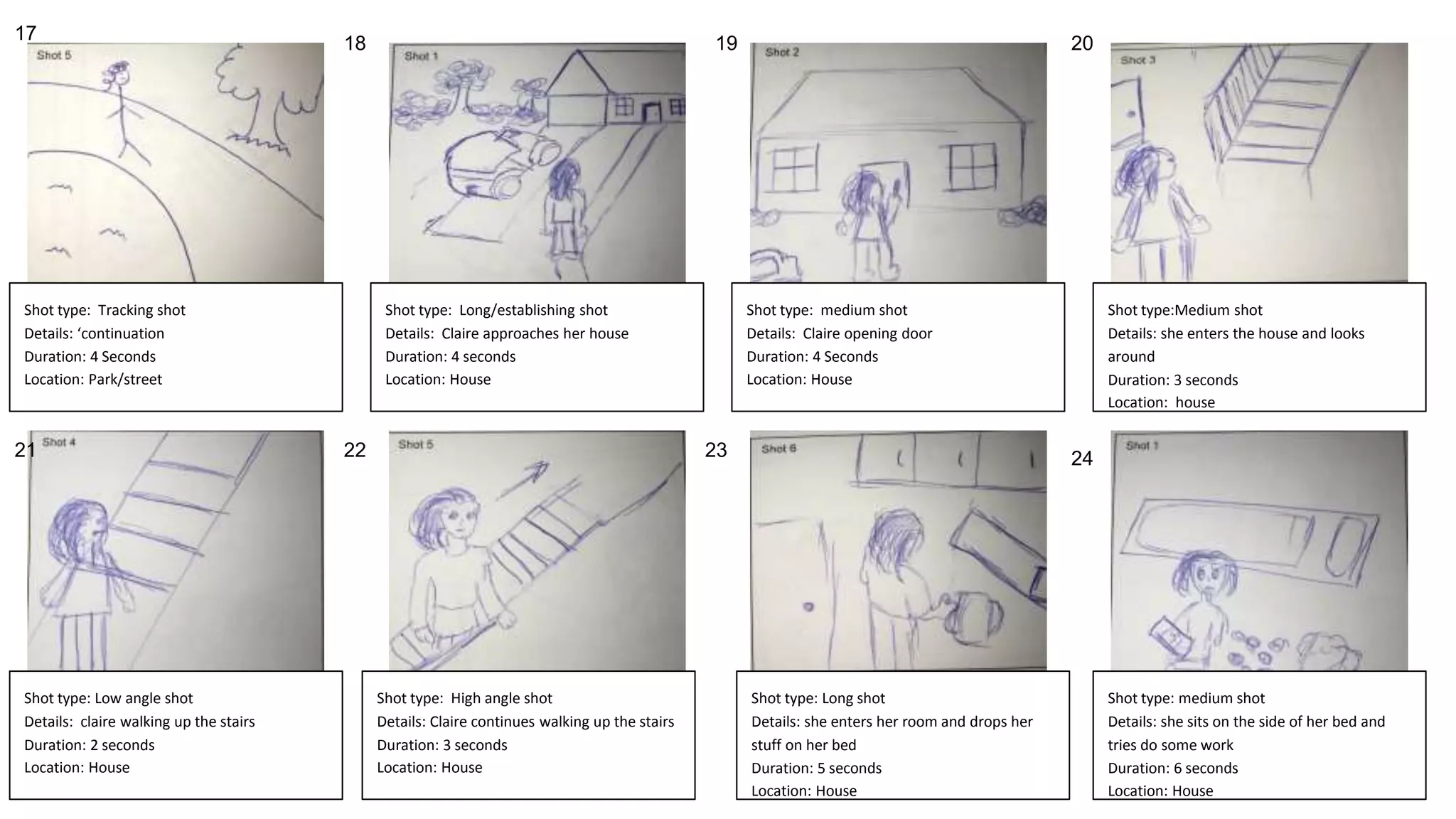 17

Shot 5

Shot type: Tracking shot
Details: ‘continuation
Duration: 4 Seconds
Location: Park/street

18

Shot 1

Shot type: Long/establishing shot
Details: Claire approaches her house
Duration: 4 seconds
Location: House

19

Shot 2

Shot type: medium shot
Details: Claire opening door
Duration: 4 Seconds
Location: House

20

Shot 3

Shot type:Medium shot
Details: she enters the house and looks around
Duration: 3 seconds
Location: house

21

Shot 4

Shot type: Low angle shot
Details: claire walking up the stairs
Duration: 2 seconds
Location: House

22

Shot 5

Shot type: High angle shot
Details: Claire continues walking up the stairs
Duration: 3 seconds
Location: House

23

Shot 6

Shot type: Long shot
Details: she enters her room and drops her stuff on her bed
Duration: 5 seconds
Location: House

24

Shot 1

Shot type: medium shot
Details: she sits on the side of her bed and tries do some work
Duration: 6 seconds
Location: House