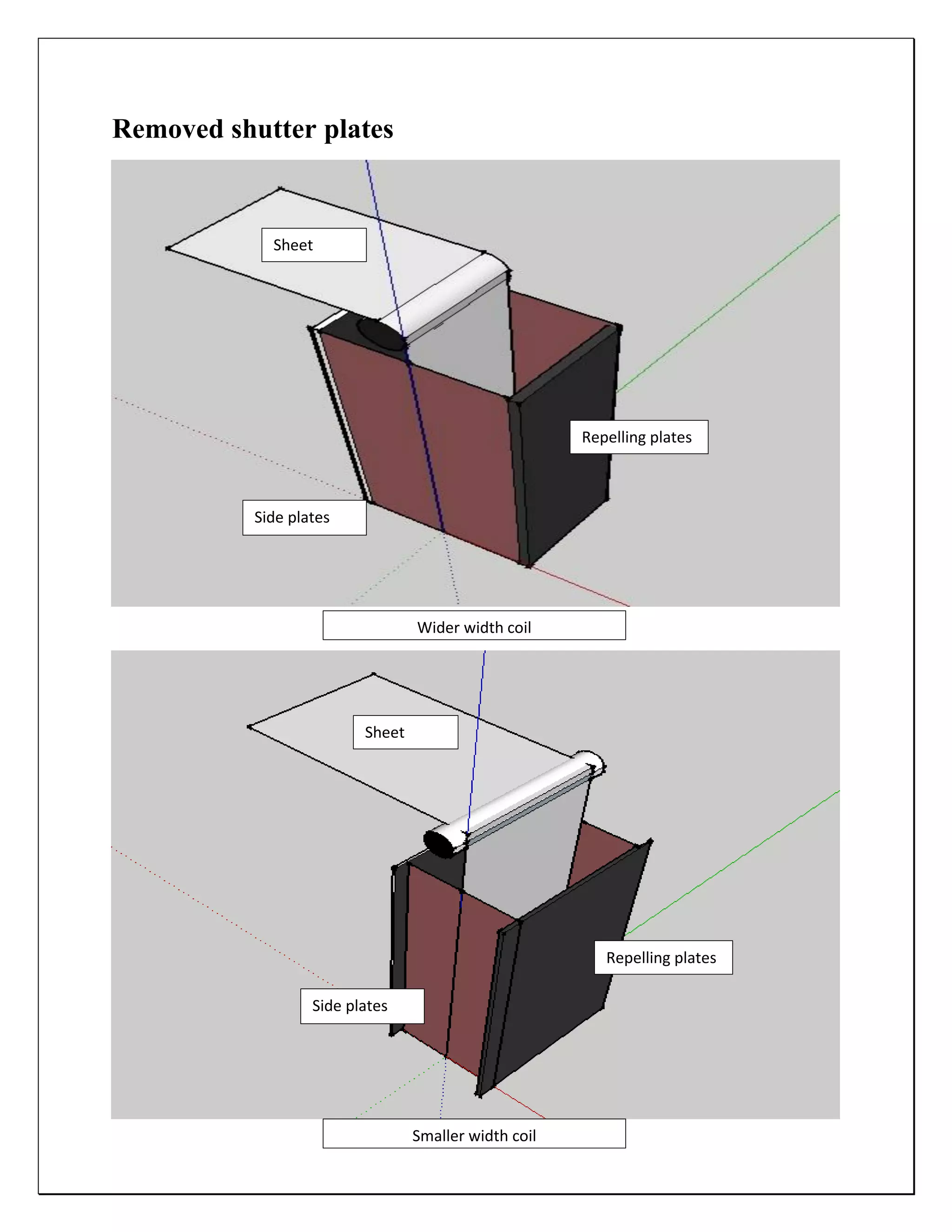 Removed shutter plates

Sheet

Repelling plates

Side plates

Wider width coil

Sheet

Repelling plates

Side plates

Smaller width coil