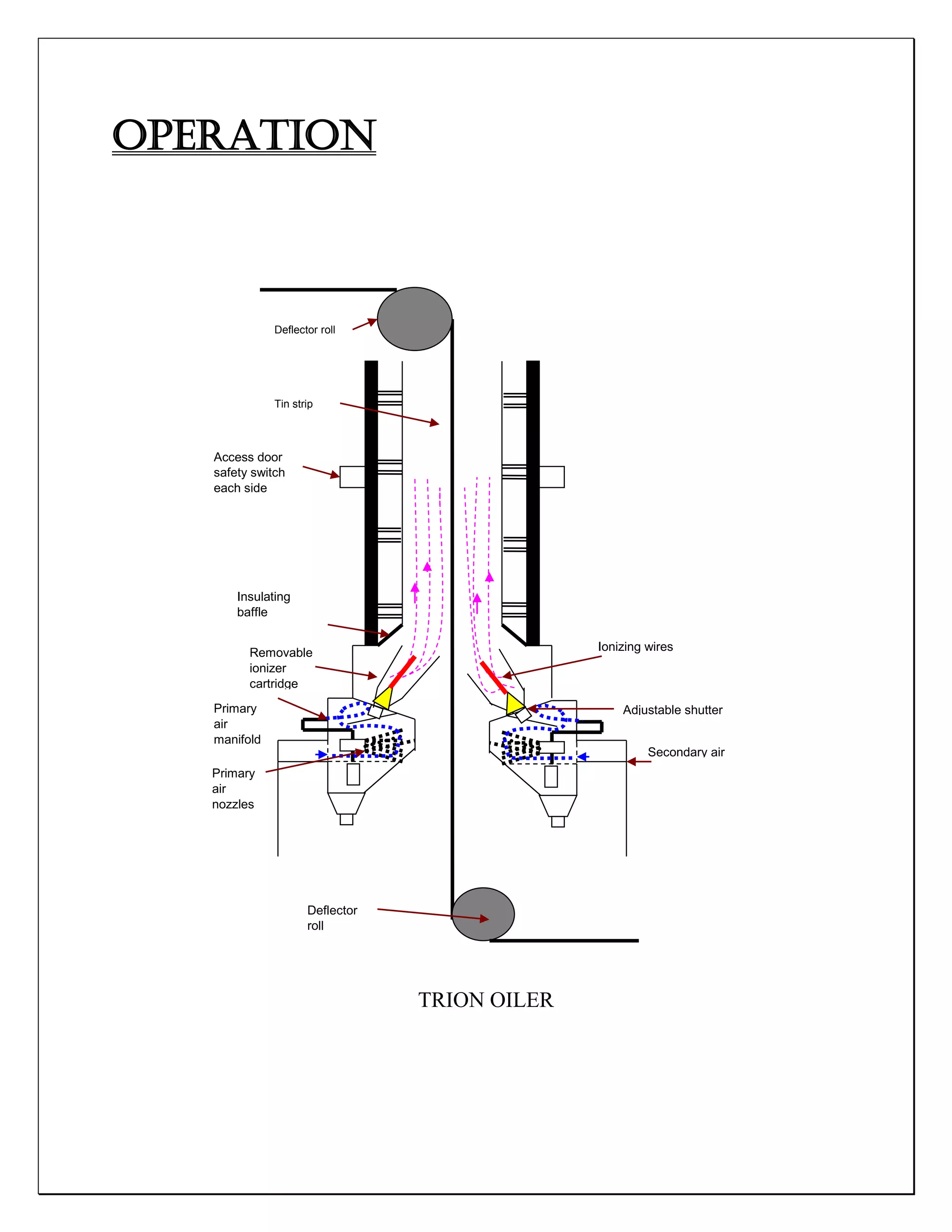 OPERATION

Deflector roll

Tin strip

Access door safety switch each side

Insulating baffle

Removable ionizer cartridge

Ionizing wires

Primary air manifold

Adjustable shutter

Secondary air

Primary air nozzles

Deflector roll

TRION OILER