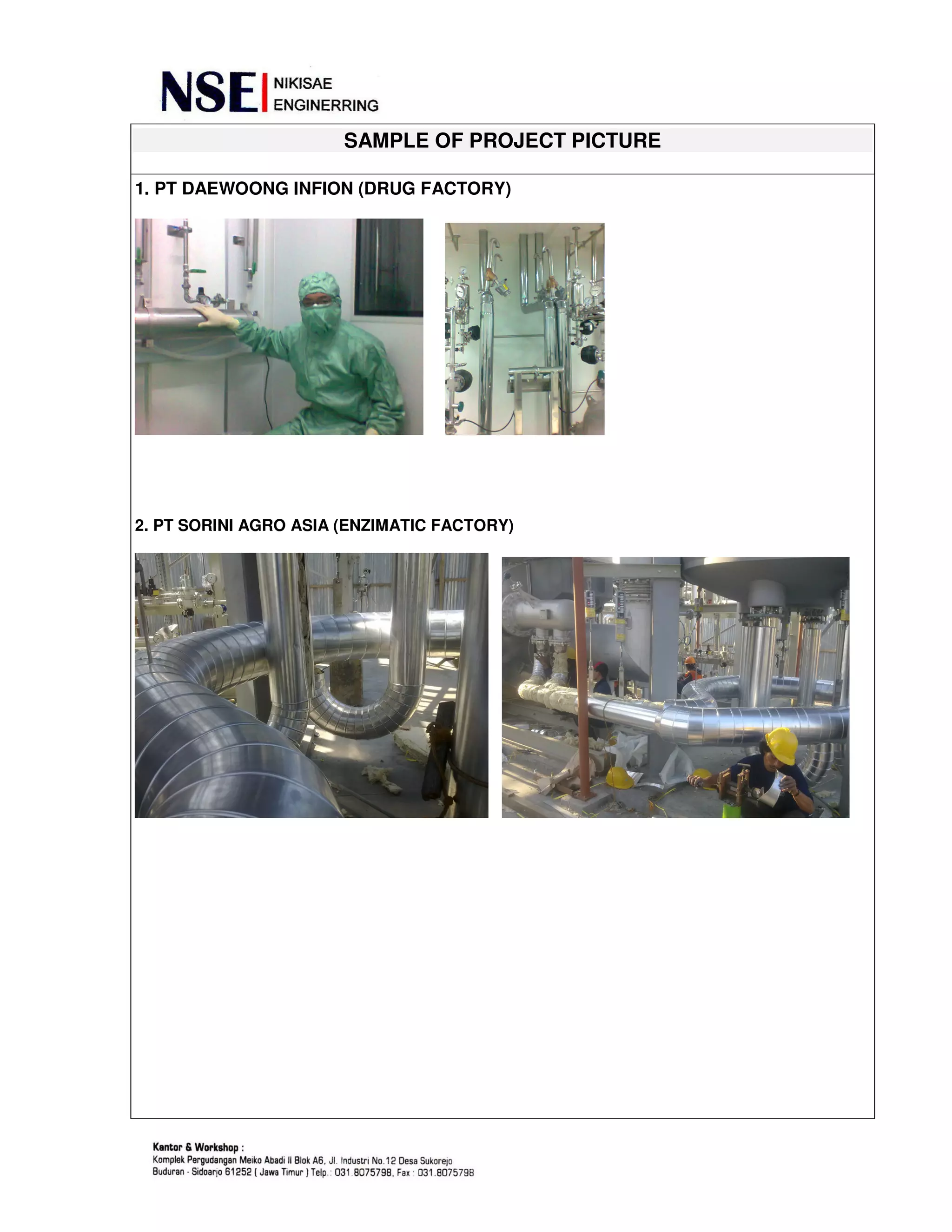 NSE NIKISAE ENGINERRING

SAMPLE OF PROJECT PICTURE

1. PT DAEWOONG INFION (DRUG FACTORY)

2. PT SORINI AGRO ASIA (ENZIMATIC FACTORY)

Kantor & Workshop :
Komplek Pergudangan Meiko Abadi II Blok A6, Jl. Industri No.12 Desa Sukorejo
Buduran - Sidoarjo 61252 ( Jawa Timur ) Telp.: 031.8075798, Fax : 031.8075798