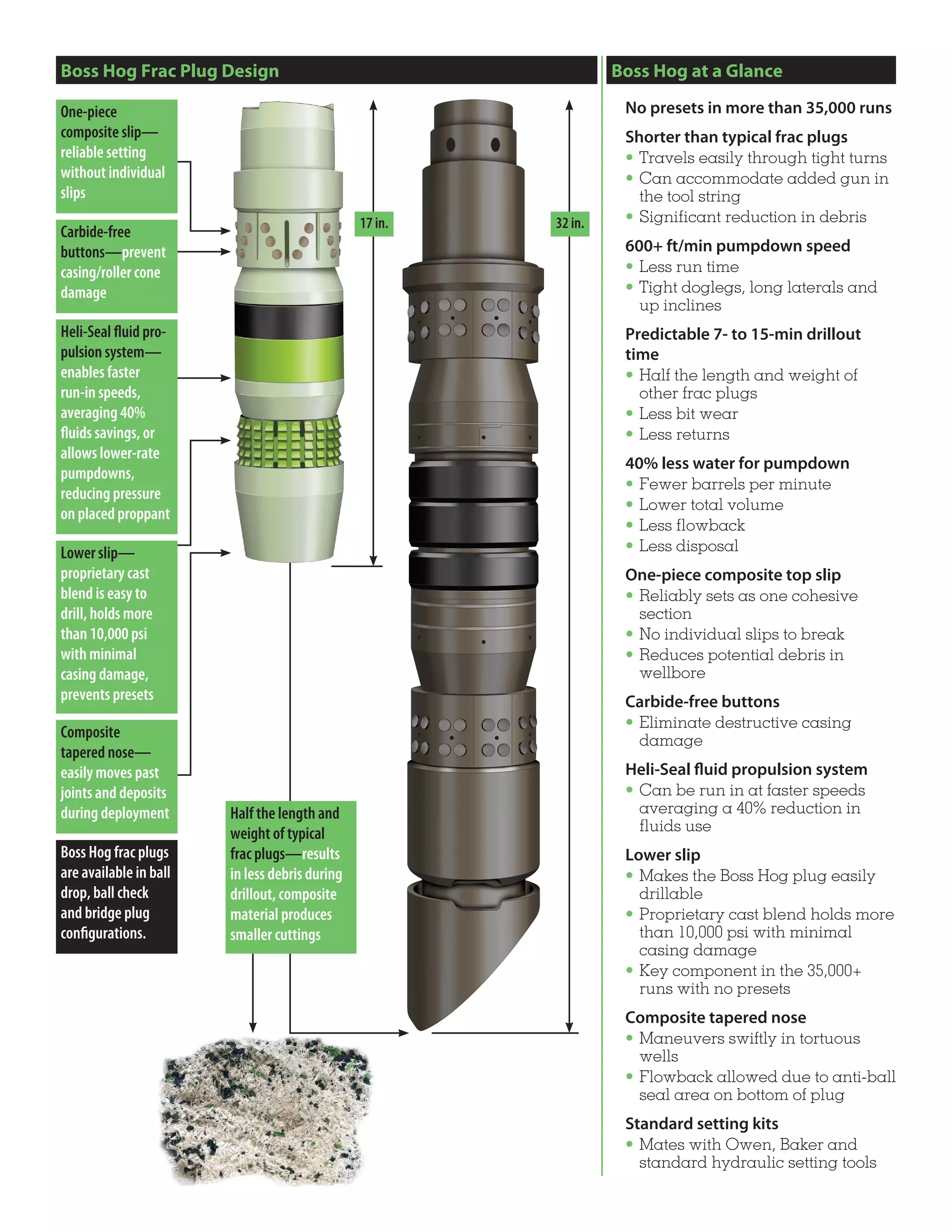 Boss Hog Frac Plug Design

One-piece composite slip—reliable setting without individual slips

Carbide-free buttons—prevent casing/roller cone damage

Heli-Seal fluid propulsion system—enables faster run-in speeds, averaging 40% fluids savings, or allows lower-rate pumpdowns, reducing pressure on placed proppant

Lower slip—proprietary cast blend is easy to drill, holds more than 10,000 psi with minimal casing damage, prevents presets

Composite tapered nose—easily moves past joints and deposits during deployment

Boss Hog frac plugs are available in ball drop, ball check and bridge plug configurations.

17 in.

32 in.

Half the length and weight of typical frac plugs—results in less debris during drillout, composite material produces smaller cuttings

Boss Hog at a Glance

No presets in more than 35,000 runs

Shorter than typical frac plugs
• Travels easily through tight turns
• Can accommodate added gun in the tool string
• Significant reduction in debris

600+ ft/min pumpdown speed
• Less run time
• Tight doglegs, long laterals and up inclines

Predictable 7- to 15-min drillout time
• Half the length and weight of other frac plugs
• Less bit wear
• Less returns

40% less water for pumpdown
• Fewer barrels per minute
• Lower total volume
• Less flowback
• Less disposal

One-piece composite top slip
• Reliably sets as one cohesive section
• No individual slips to break
• Reduces potential debris in wellbore

Carbide-free buttons
• Eliminate destructive casing damage

Heli-Seal fluid propulsion system
• Can be run in at faster speeds averaging a 40% reduction in fluids use

Lower slip
• Makes the Boss Hog plug easily drillable
• Proprietary cast blend holds more than 10,000 psi with minimal casing damage
• Key component in the 35,000+ runs with no presets

Composite tapered nose
• Maneuvers swiftly in tortuous wells
• Flowback allowed due to anti-ball seal area on bottom of plug

Standard setting kits
• Mates with Owen, Baker and standard hydraulic setting tools