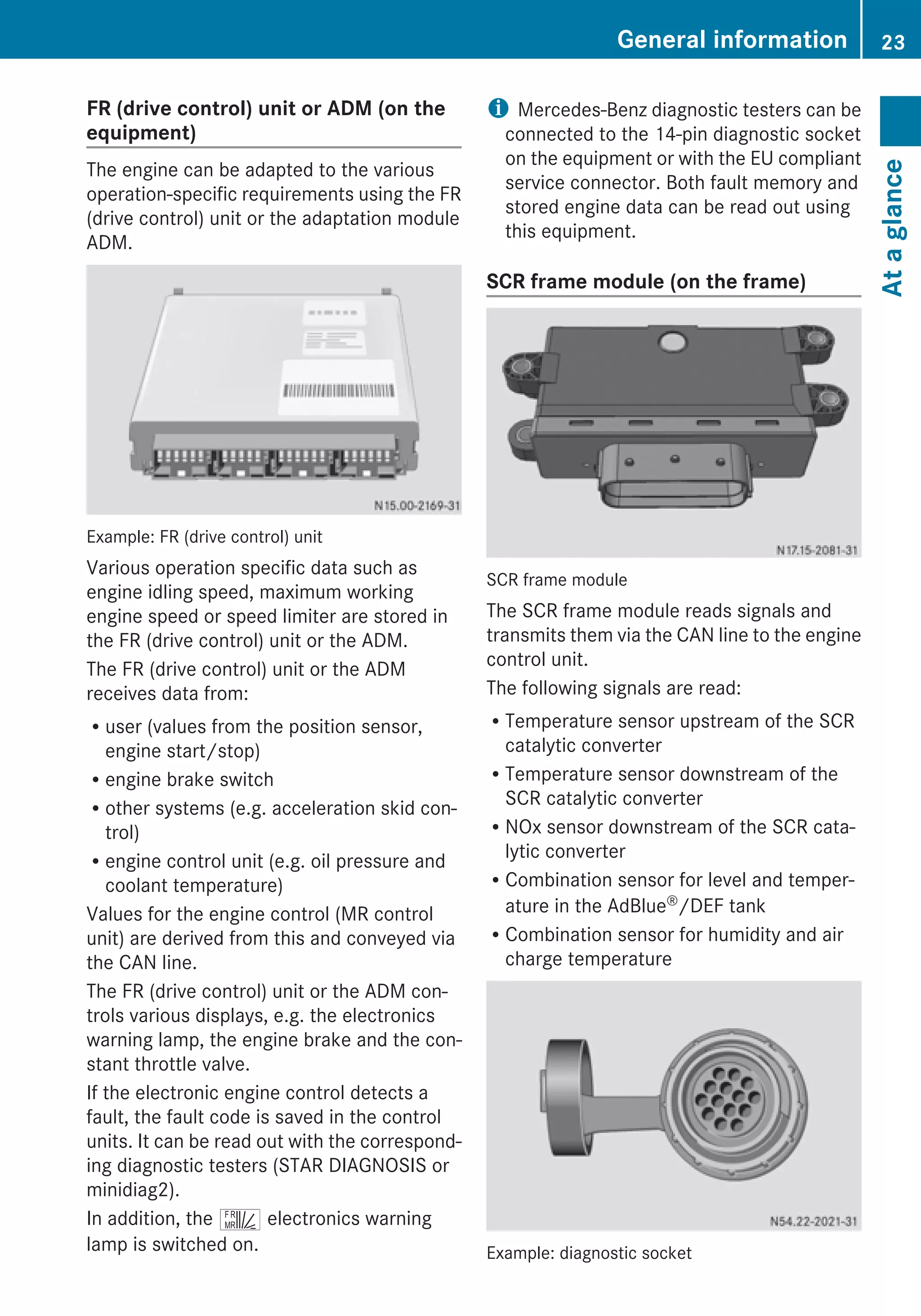 General information 23

At a glance

FR (drive control) unit or ADM (on the equipment)

The engine can be adapted to the various operation-specific requirements using the FR (drive control) unit or the adaptation module ADM.

N15.00-2169-31

Example: FR (drive control) unit

Various operation specific data such as engine idling speed, maximum working engine speed or speed limiter are stored in the FR (drive control) unit or the ADM.

The FR (drive control) unit or the ADM receives data from:

• user (values from the position sensor, engine start/stop)

• engine brake switch

• other systems (e.g. acceleration skid control)

• engine control unit (e.g. oil pressure and coolant temperature)

Values for the engine control (MR control unit) are derived from this and conveyed via the CAN line.

The FR (drive control) unit or the ADM controls various displays, e.g. the electronics warning lamp, the engine brake and the constant throttle valve.

If the electronic engine control detects a fault, the fault code is saved in the control units. It can be read out with the corresponding diagnostic testers (STAR DIAGNOSIS or minidiag2).

In addition, the FR MR electronics warning lamp is switched on.

i Mercedes-Benz diagnostic testers can be connected to the 14-pin diagnostic socket on the equipment or with the EU compliant service connector. Both fault memory and stored engine data can be read out using this equipment.

SCR frame module (on the frame)

N17.15-2081-31

SCR frame module

The SCR frame module reads signals and transmits them via the CAN line to the engine control unit.

The following signals are read:

• Temperature sensor upstream of the SCR catalytic converter

• Temperature sensor downstream of the SCR catalytic converter

• NOx sensor downstream of the SCR catalytic converter

• Combination sensor for level and temperature in the AdBlue®/DEF tank

• Combination sensor for humidity and air charge temperature

N54.22-2021-31

Example: diagnostic socket