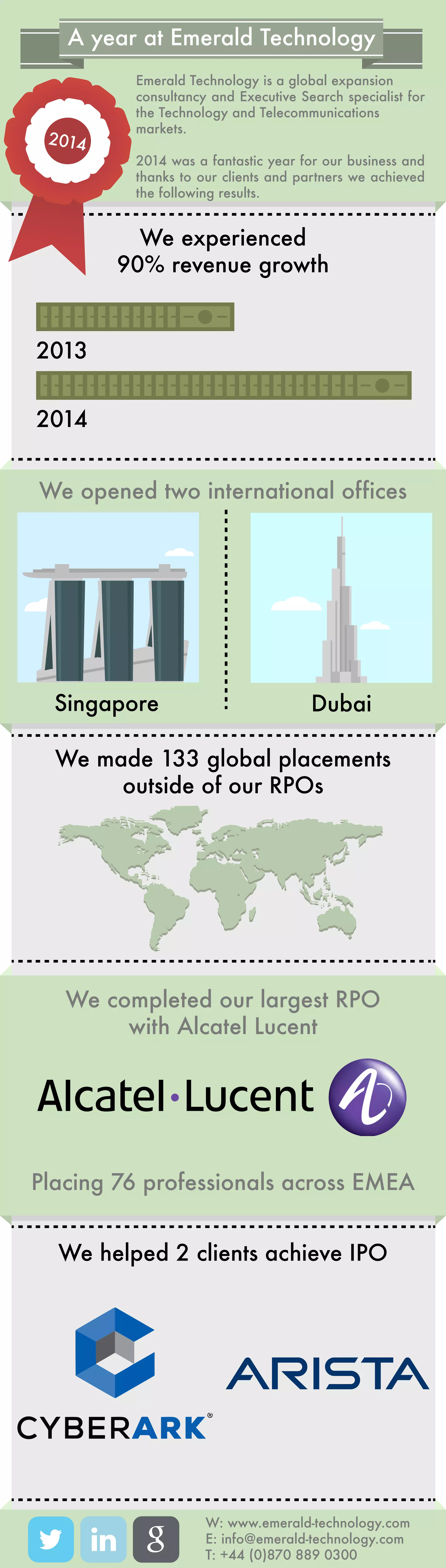 A year at Emerald Technology

2014

Emerald Technology is a global expansion consultancy and Executive Search specialist for the Technology and Telecommunications markets.

2014 was a fantastic year for our business and thanks to our clients and partners we achieved the following results.

We experienced 90% revenue growth

2013

2014

We opened two international offices

Singapore

Dubai

We made 133 global placements outside of our RPOs

We completed our largest RPO with Alcatel Lucent

Alcatel·Lucent

Placing 76 professionals across EMEA

We helped 2 clients achieve IPO

CYBERARK®

ARISTA

in

g

W: www.emerald-technology.com
E: info@emerald-technology.com
T: +44 (0)870 889 0300