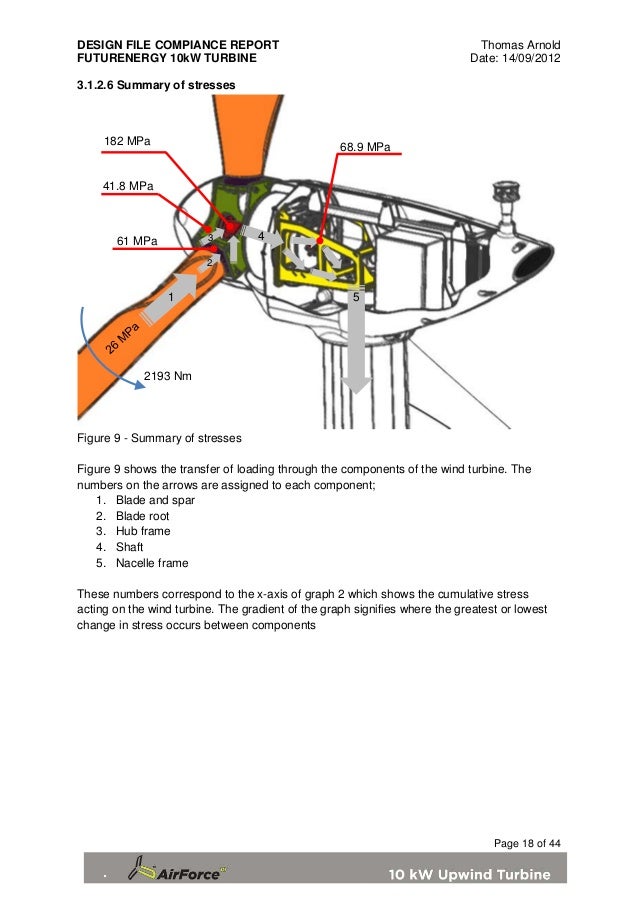 DESIGN FILE COMPIANCE REPORT
FUTURENERGY 10kW TURBINE

Thomas Arnold
Date: 14/09/2012

3.1.2.6 Summary of stresses

182 MPa

68.9 MPa

41.8 MPa

61 MPa

3

4

2

1

5

26 MPa

2193 Nm

Figure 9 - Summary of stresses

Figure 9 shows the transfer of loading through the components of the wind turbine. The numbers on the arrows are assigned to each component;
1. Blade and spar
2. Blade root
3. Hub frame
4. Shaft
5. Nacelle frame

These numbers correspond to the x-axis of graph 2 which shows the cumulative stress acting on the wind turbine. The gradient of the graph signifies where the greatest or lowest change in stress occurs between components

Page 18 of 44

AirForce

10 kW Upwind Turbine