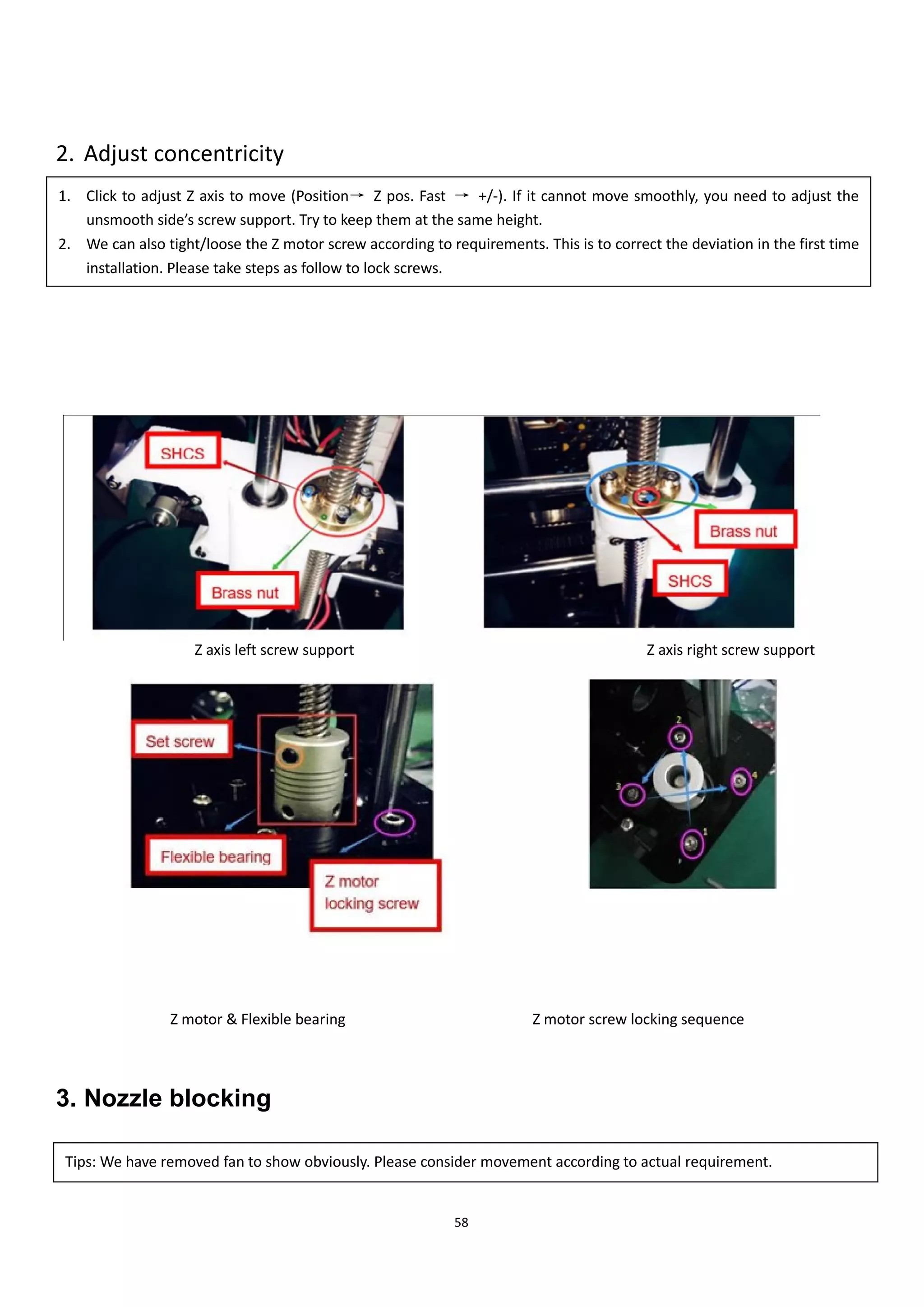 2. Adjust concentricity

1. Click to adjust Z axis to move (Position→ Z pos. Fast → +/-). If it cannot move smoothly, you need to adjust the unsmooth side's screw support. Try to keep them at the same height.
2. We can also tight/loose the Z motor screw according to requirements. This is to correct the deviation in the first time installation. Please take steps as follow to lock screws.

SHCS
Brass nut
Brass nut
SHCS

Z axis left screw support

Z axis right screw support

Set screw
Flexible bearing
Z motor locking screw

2
3
4
1

Z motor & Flexible bearing

Z motor screw locking sequence

3. Nozzle blocking

Tips: We have removed fan to show obviously. Please consider movement according to actual requirement.

58