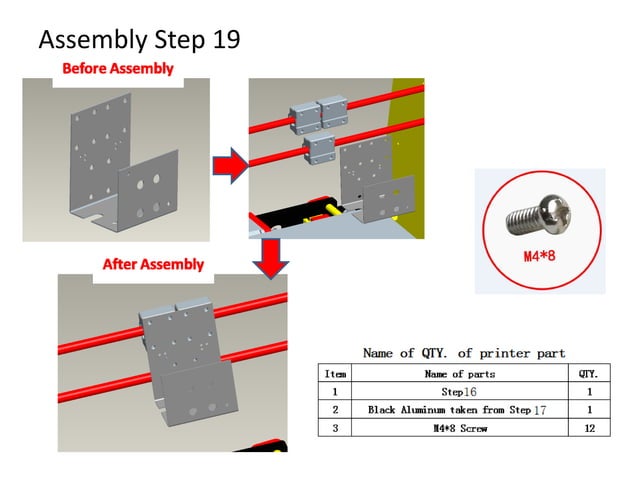 Assembly Step 19

Before Assembly

After Assembly

M4*8

Name of QTY. of printer part

| Item | Name of parts | QTY. |
|---|---|---|
| 1 | Step16 | 1 |
| 2 | Black Aluminum taken from Step 17 | 1 |
| 3 | M4*8 Screw | 12 |