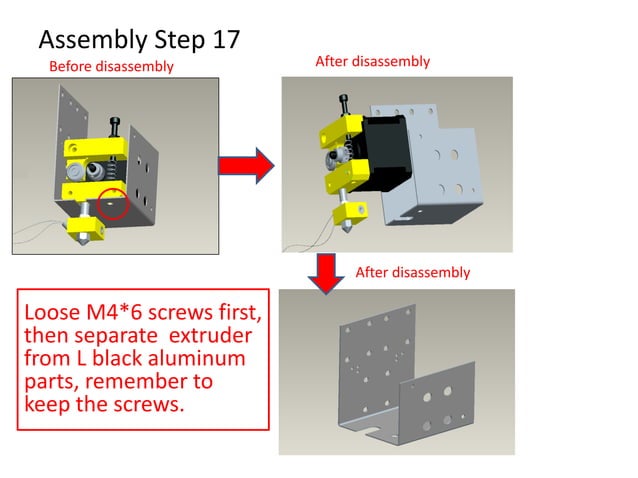 Assembly Step 17

Before disassembly

After disassembly

After disassembly

Loose M4*6 screws first, then separate extruder from L black aluminum parts, remember to keep the screws.