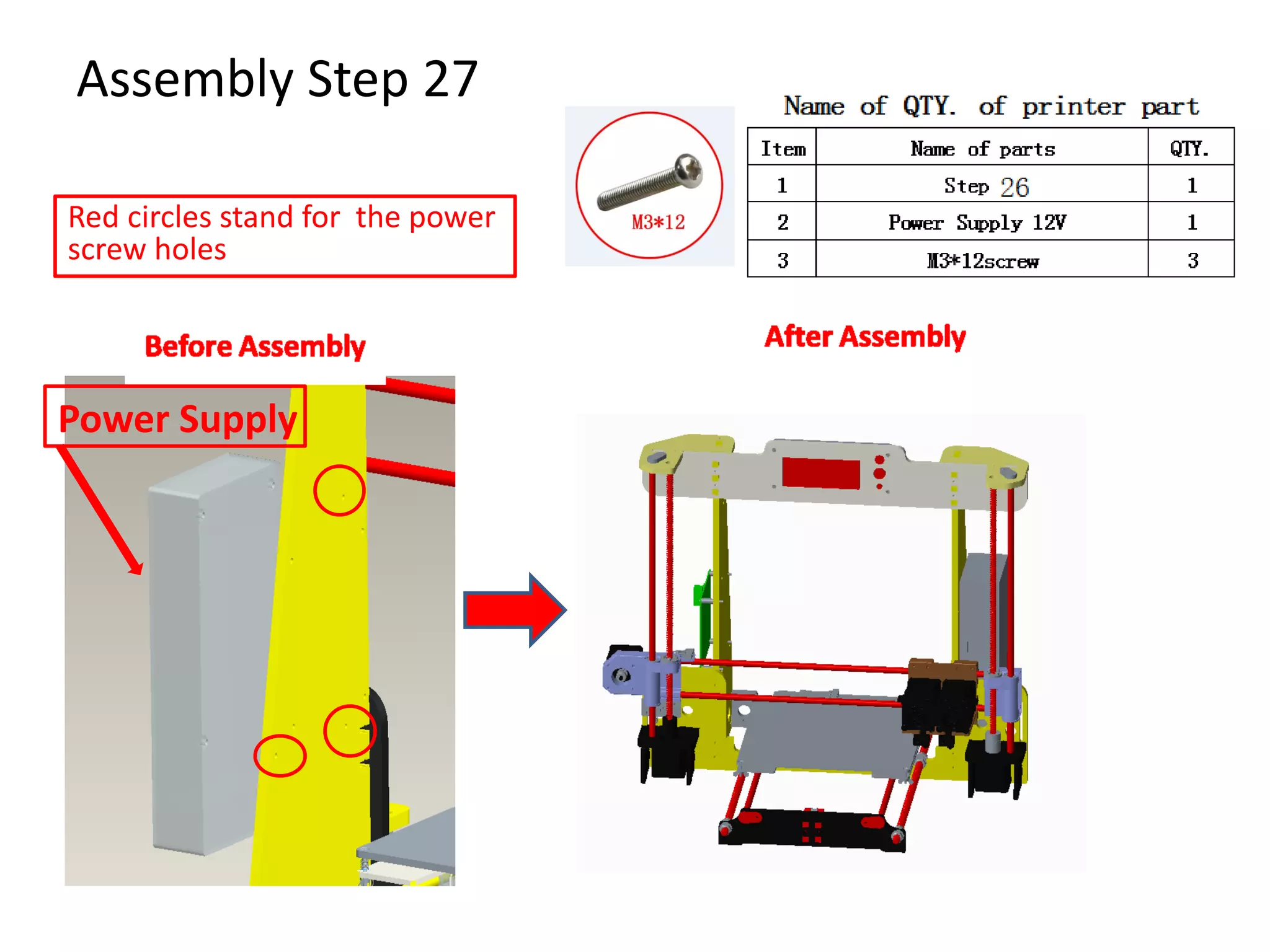 Assembly Step 27

Red circles stand for the power screw holes

M3*12

Name of QTY. of printer part

| Item | Name of parts | QTY. |
|---|---|---|
| 1 | Step 26 | 1 |
| 2 | Power Supply 12V | 1 |
| 3 | M3*12screw | 3 |

Before Assembly

After Assembly

Power Supply