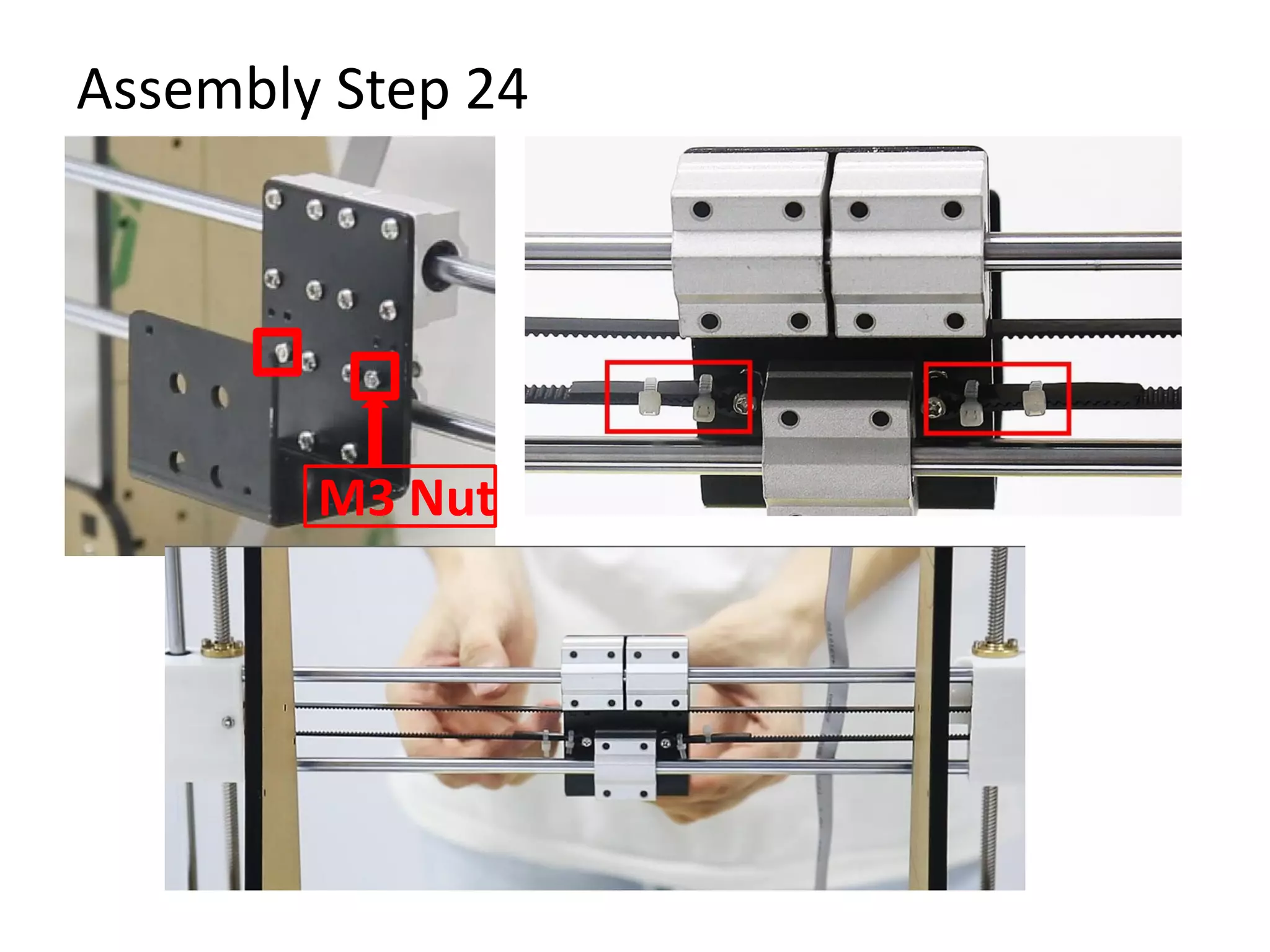 Assembly Step 24

M3 Nut