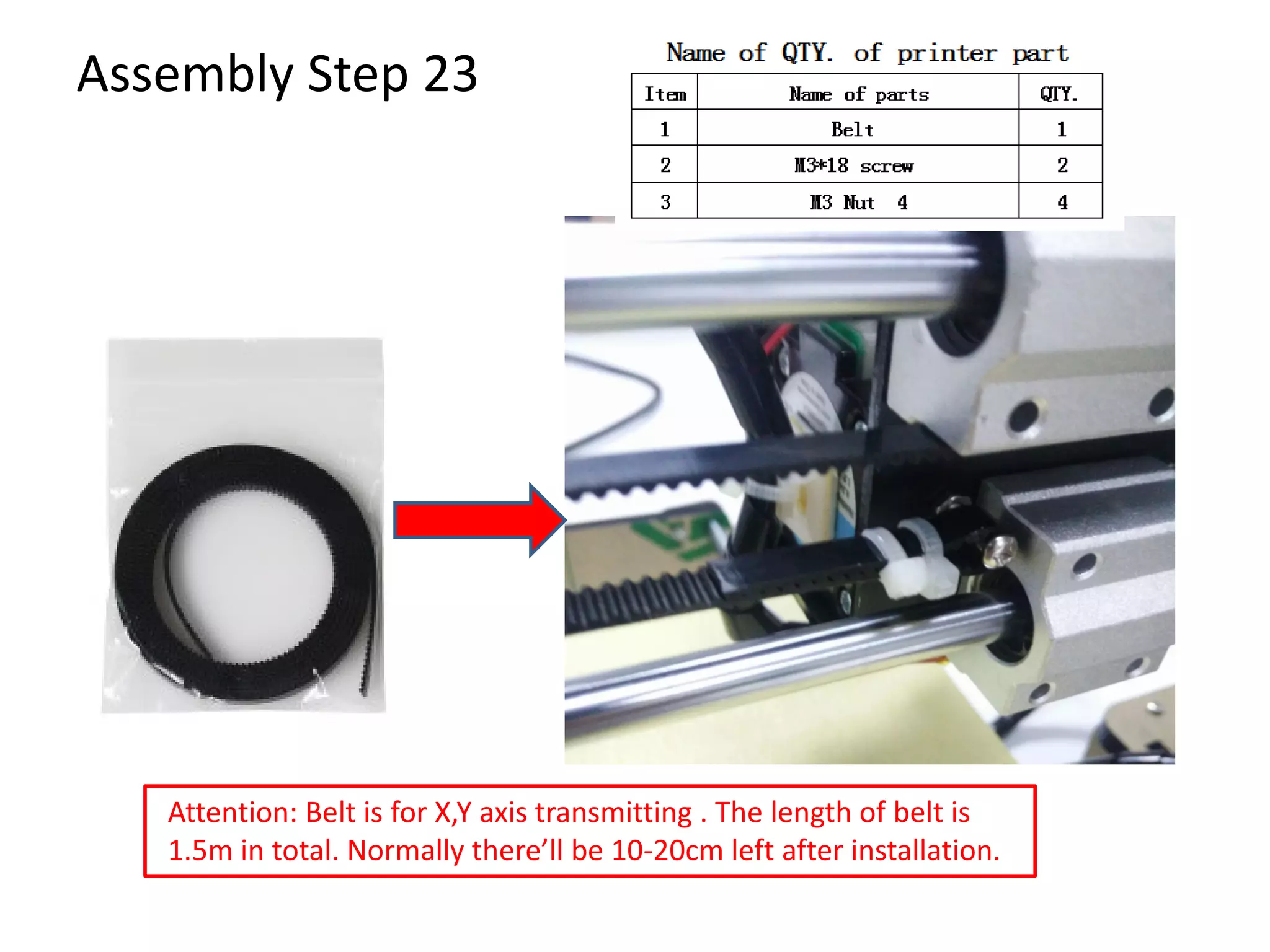 Assembly Step 23

Name of QTY. of printer part

| Item | Name of parts | QTY. |
|---|---|---|
| 1 | Belt | 1 |
| 2 | M3*18 screw | 2 |
| 3 | M3 Nut 4 | 4 |

Attention: Belt is for X,Y axis transmitting . The length of belt is 1.5m in total. Normally there'll be 10-20cm left after installation.