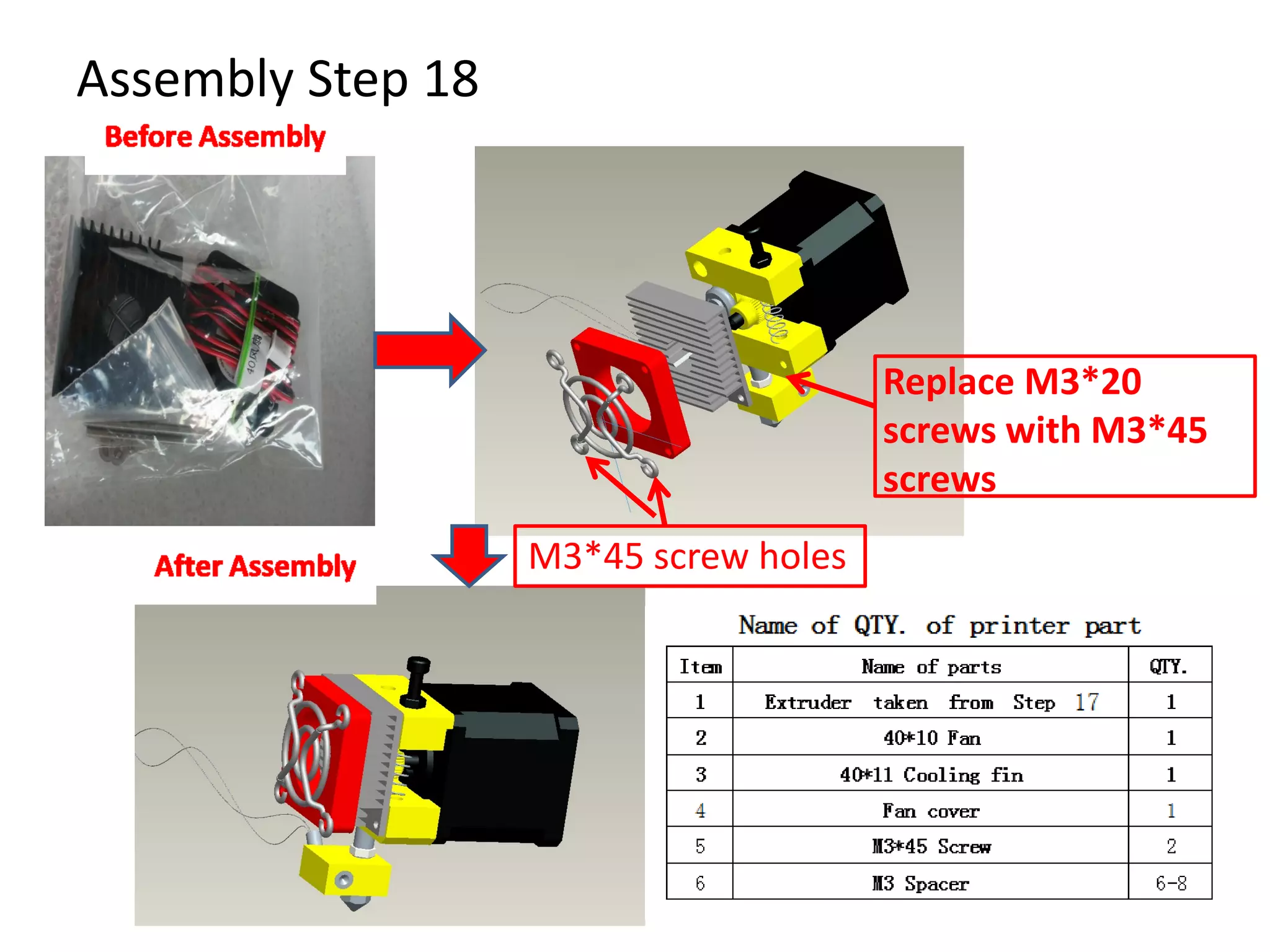 Assembly Step 18

Before Assembly

40风扇

Replace M3*20 screws with M3*45 screws

M3*45 screw holes

After Assembly

Name of QTY. of printer part

| Item | Name of parts | QTY. |
|---|---|---|
| 1 | Extruder taken from Step 17 | 1 |
| 2 | 40*10 Fan | 1 |
| 3 | 40*11 Cooling fin | 1 |
| 4 | Fan cover | 1 |
| 5 | M3*45 Screw | 2 |
| 6 | M3 Spacer | 6-8 |