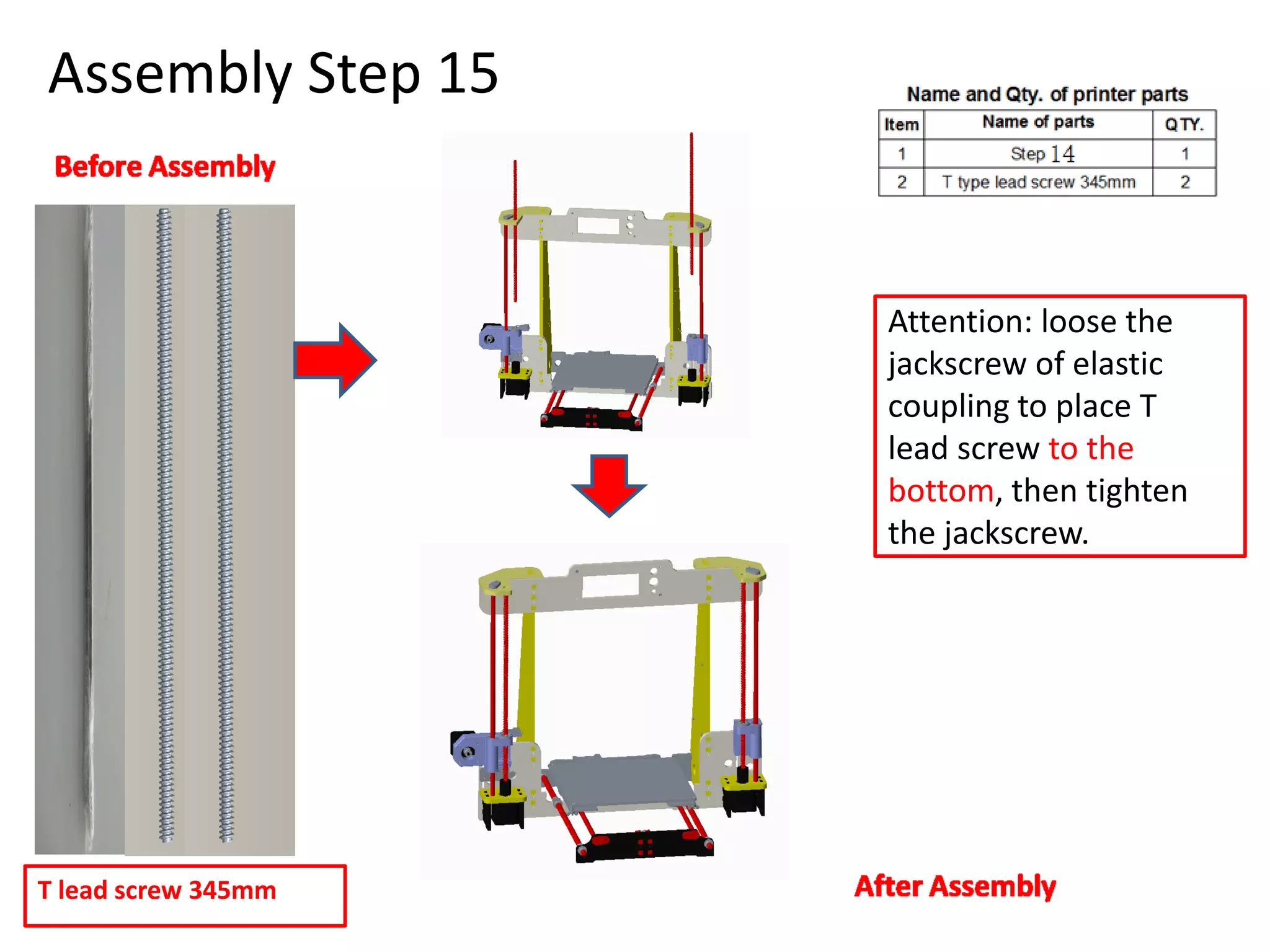 Assembly Step 15

Before Assembly

Name and Qty. of printer parts

| Item | Name of parts | QTY. |
|---|---|---|
| 1 | Step 14 | 1 |
| 2 | T type lead screw 345mm | 2 |

Attention: loose the jackscrew of elastic coupling to place T lead screw to the bottom, then tighten the jackscrew.

T lead screw 345mm

After Assembly