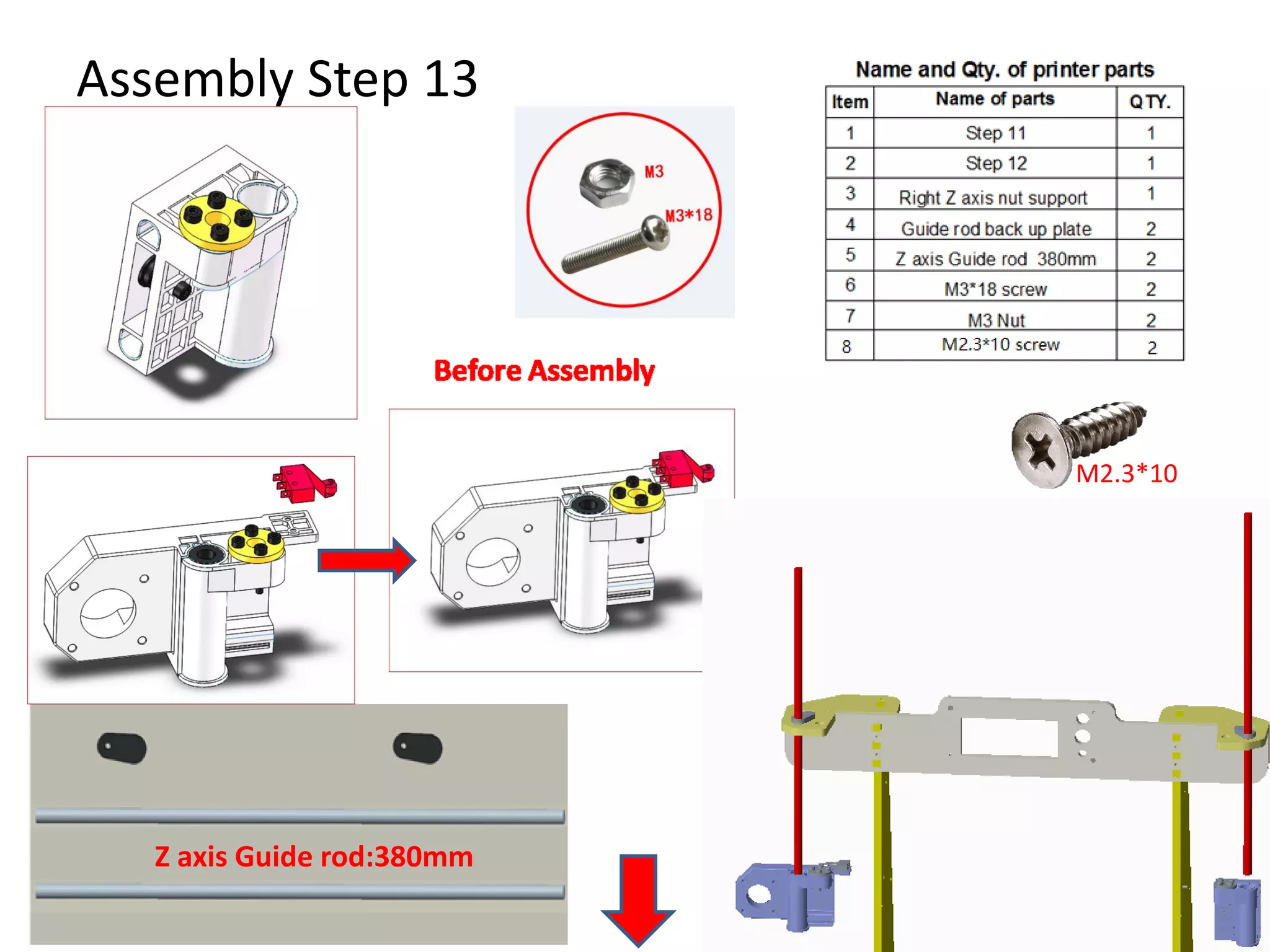 Assembly Step 13

M3

M3*18

Name and Qty. of printer parts

| Item | Name of parts | QTY. |
|---|---|---|
| 1 | Step 11 | 1 |
| 2 | Step 12 | 1 |
| 3 | Right Z axis nut support | 1 |
| 4 | Guide rod back up plate | 2 |
| 5 | Z axis Guide rod 380mm | 2 |
| 6 | M3*18 screw | 2 |
| 7 | M3 Nut | 2 |
| 8 | M2.3*10 screw | 2 |

Before Assembly

M2.3*10

Z axis Guide rod:380mm