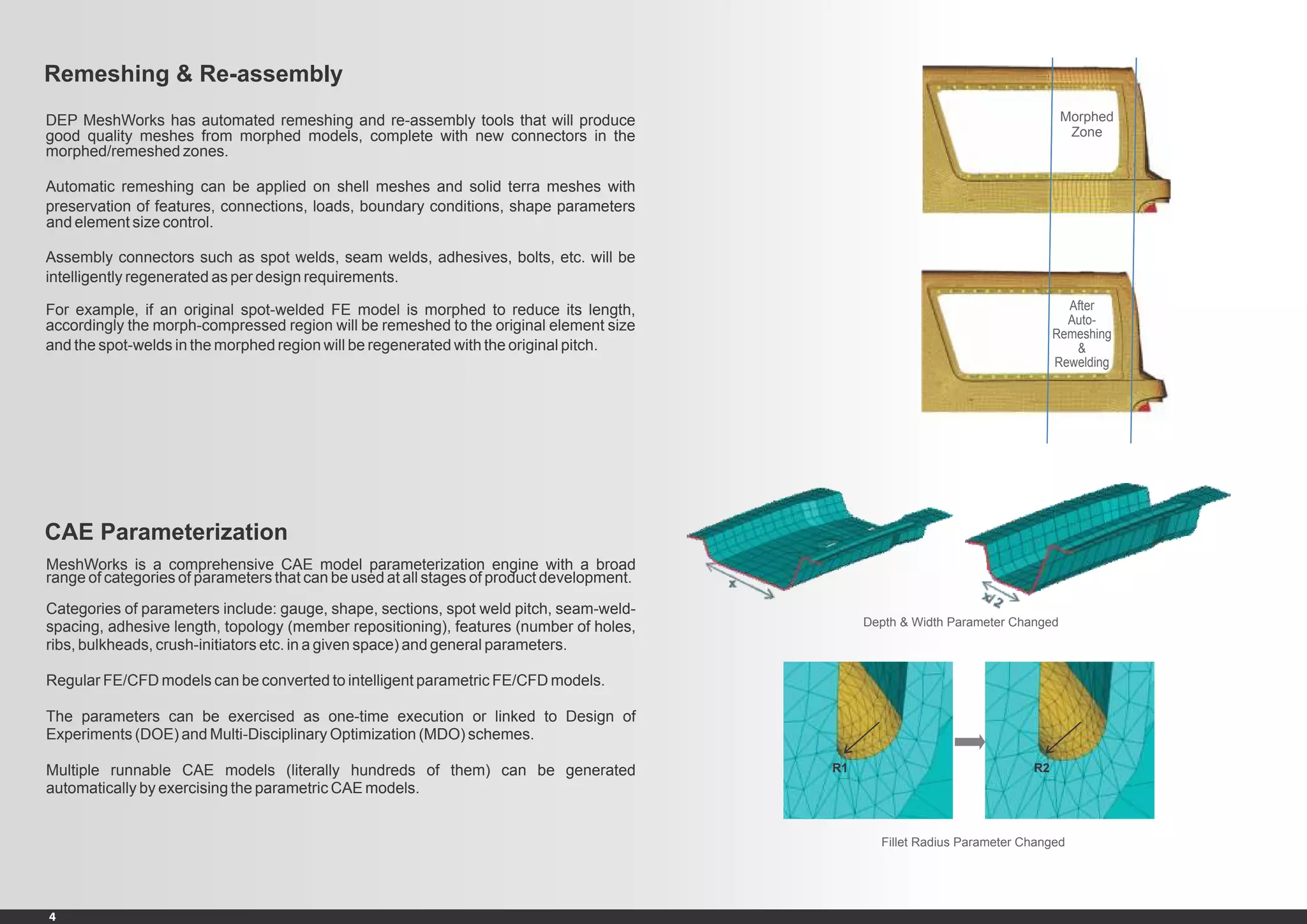 Remeshing & Re-assembly

DEP MeshWorks has automated remeshing and re-assembly tools that will produce good quality meshes from morphed models, complete with new connectors in the morphed/remeshed zones.

Automatic remeshing can be applied on shell meshes and solid terra meshes with preservation of features, connections, loads, boundary conditions, shape parameters and element size control.

Assembly connectors such as spot welds, seam welds, adhesives, bolts, etc. will be intelligently regenerated as per design requirements.

For example, if an original spot-welded FE model is morphed to reduce its length, accordingly the morph-compressed region will be remeshed to the original element size and the spot-welds in the morphed region will be regenerated with the original pitch.

Morphed Zone

After Auto-Remeshing & Rewelding

CAE Parameterization

MeshWorks is a comprehensive CAE model parameterization engine with a broad range of categories of parameters that can be used at all stages of product development.

Categories of parameters include: gauge, shape, sections, spot weld pitch, seam-weld-spacing, adhesive length, topology (member repositioning), features (number of holes, ribs, bulkheads, crush-initiators etc. in a given space) and general parameters.

Regular FE/CFD models can be converted to intelligent parametric FE/CFD models.

The parameters can be exercised as one-time execution or linked to Design of Experiments (DOE) and Multi-Disciplinary Optimization (MDO) schemes.

Multiple runnable CAE models (literally hundreds of them) can be generated automatically by exercising the parametric CAE models.

x

x/2

Depth & Width Parameter Changed

R1

R2

Fillet Radius Parameter Changed

4