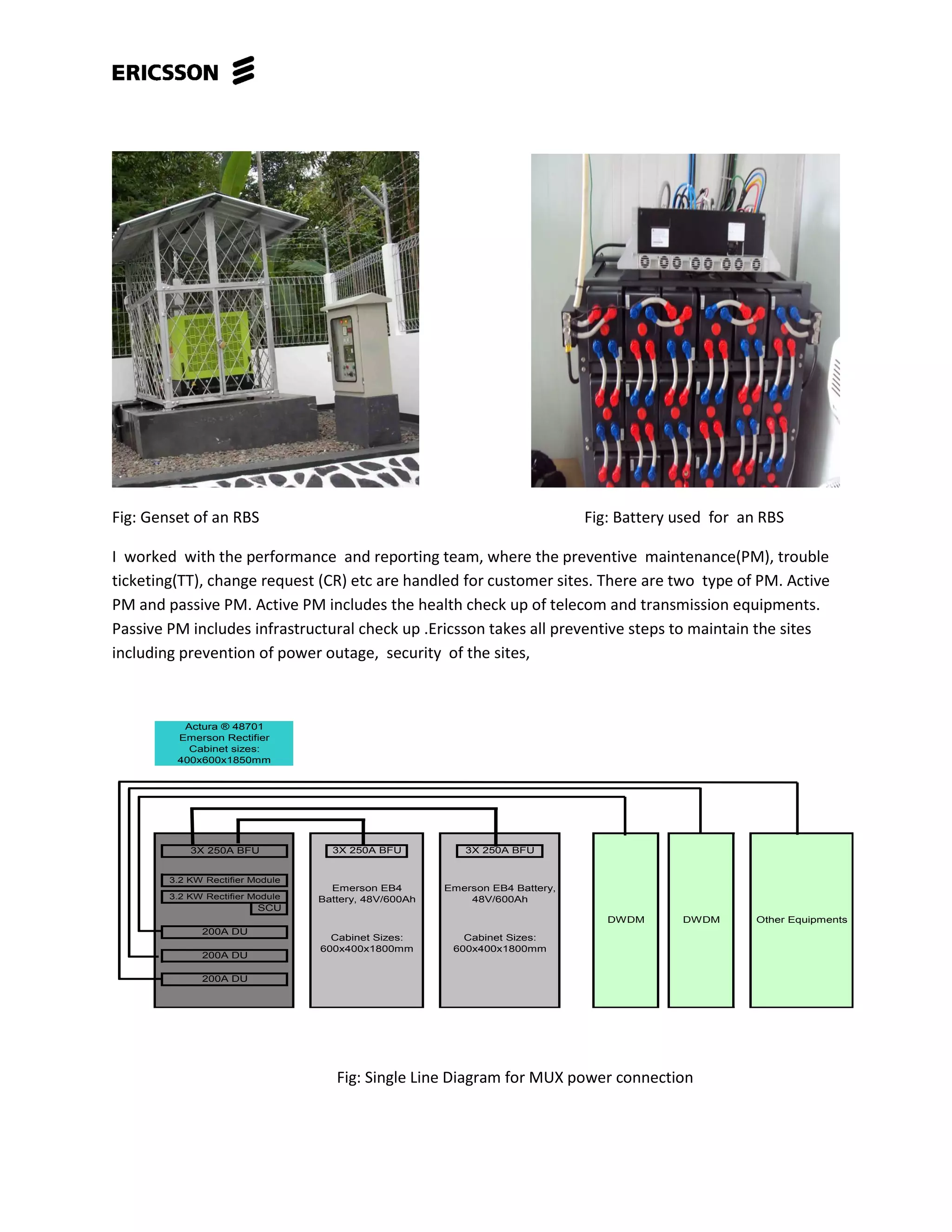 ERICSSON

Fig: Genset of an RBS

Fig: Battery used for an RBS

I worked with the performance and reporting team, where the preventive maintenance(PM), trouble ticketing(TT), change request (CR) etc are handled for customer sites. There are two type of PM. Active PM and passive PM. Active PM includes the health check up of telecom and transmission equipments. Passive PM includes infrastructural check up .Ericsson takes all preventive steps to maintain the sites including prevention of power outage, security of the sites,

Actura ® 48701
Emerson Rectifier
Cabinet sizes:
400x600x1850mm

3X 250A BFU
3.2 KW Rectifier Module
3.2 KW Rectifier Module
SCU
200A DU
200A DU
200A DU

3X 250A BFU
Emerson EB4 Battery, 48V/600Ah
Cabinet Sizes: 600x400x1800mm

3X 250A BFU
Emerson EB4 Battery, 48V/600Ah
Cabinet Sizes: 600x400x1800mm

DWDM

DWDM

Other Equipments

Fig: Single Line Diagram for MUX power connection