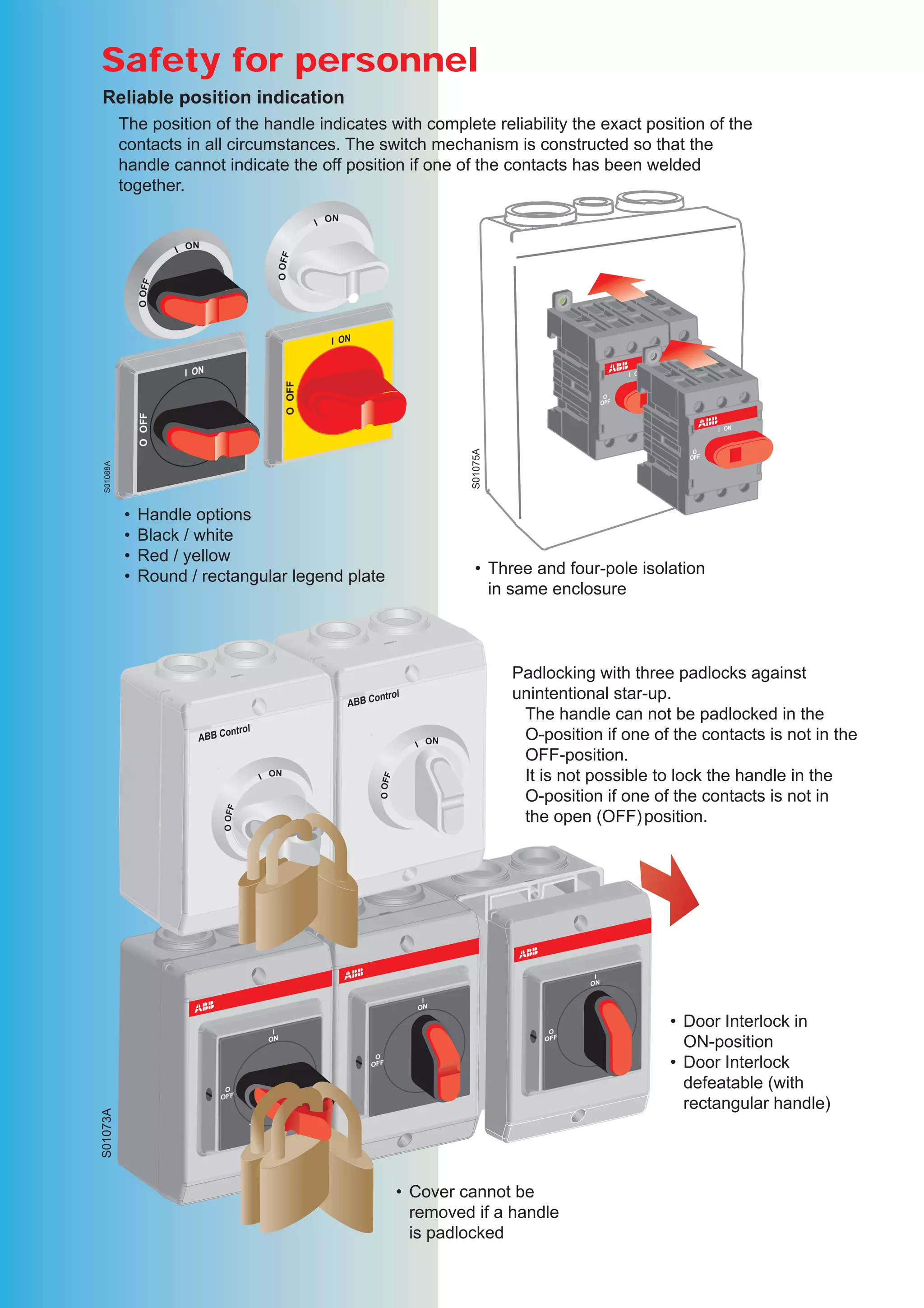 Safety for personnel

Reliable position indication

The position of the handle indicates with complete reliability the exact position of the contacts in all circumstances. The switch mechanism is constructed so that the handle cannot indicate the off position if one of the contacts has been welded together.

I ON
O OFF
I ON
O OFF
I ON
O OFF
I ON
O OFF
S01088A

ABB
I ON
O OFF
ABB
I ON
O OFF
S01075A

• Handle options
• Black / white
• Red / yellow
• Round / rectangular legend plate

• Three and four-pole isolation in same enclosure

ABB Control
I ON
O OFF
ABB Control
I ON
O OFF

Padlocking with three padlocks against unintentional star-up.
The handle can not be padlocked in the O-position if one of the contacts is not in the OFF-position.
It is not possible to lock the handle in the O-position if one of the contacts is not in the open (OFF) position.

ABB
I ON
O OFF
ABB
I ON
O OFF
ABB
I ON
O OFF
S01073A

• Door Interlock in ON-position
• Door Interlock defeatable (with rectangular handle)

• Cover cannot be removed if a handle is padlocked