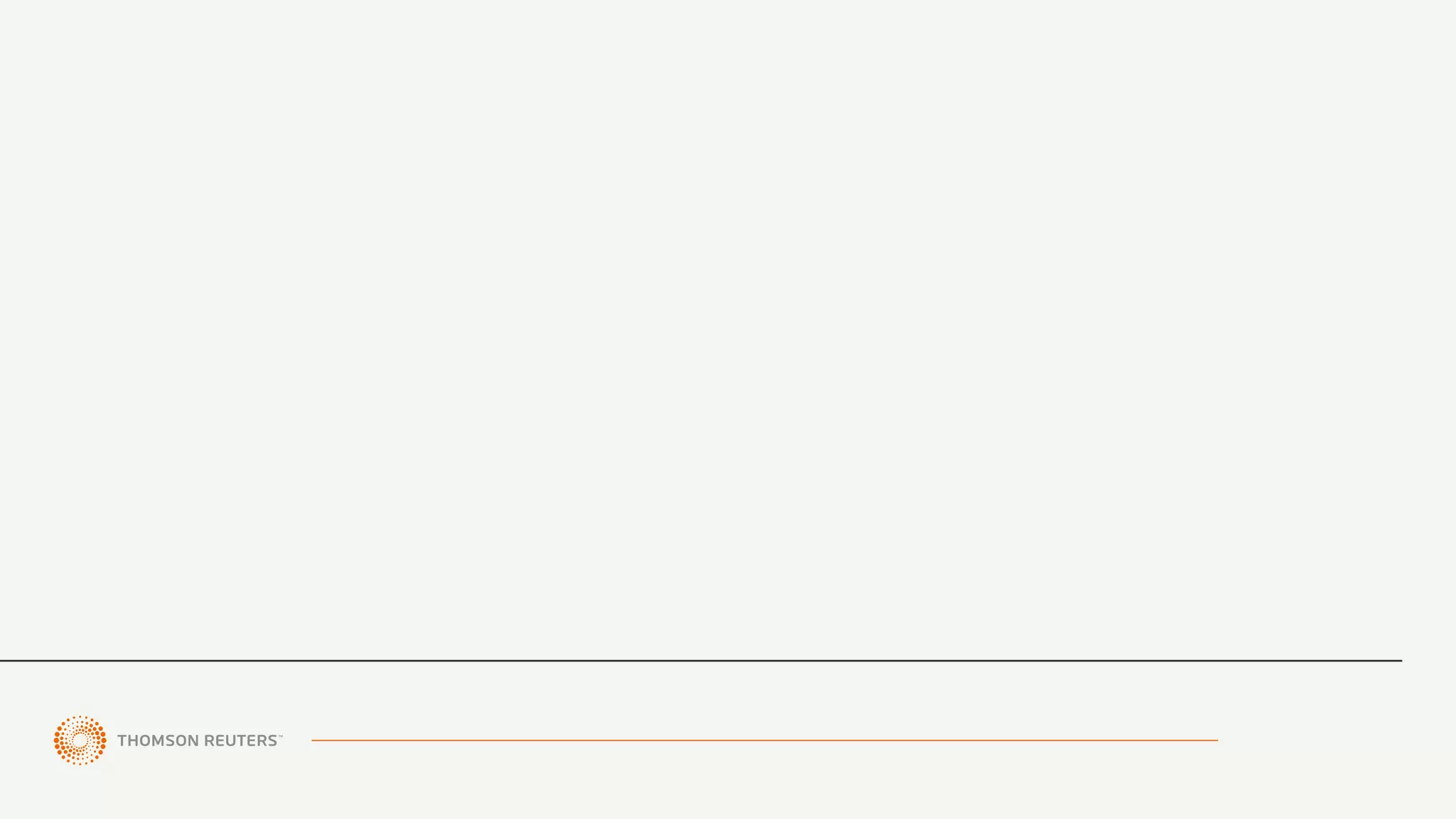 THOMSON REUTERS™