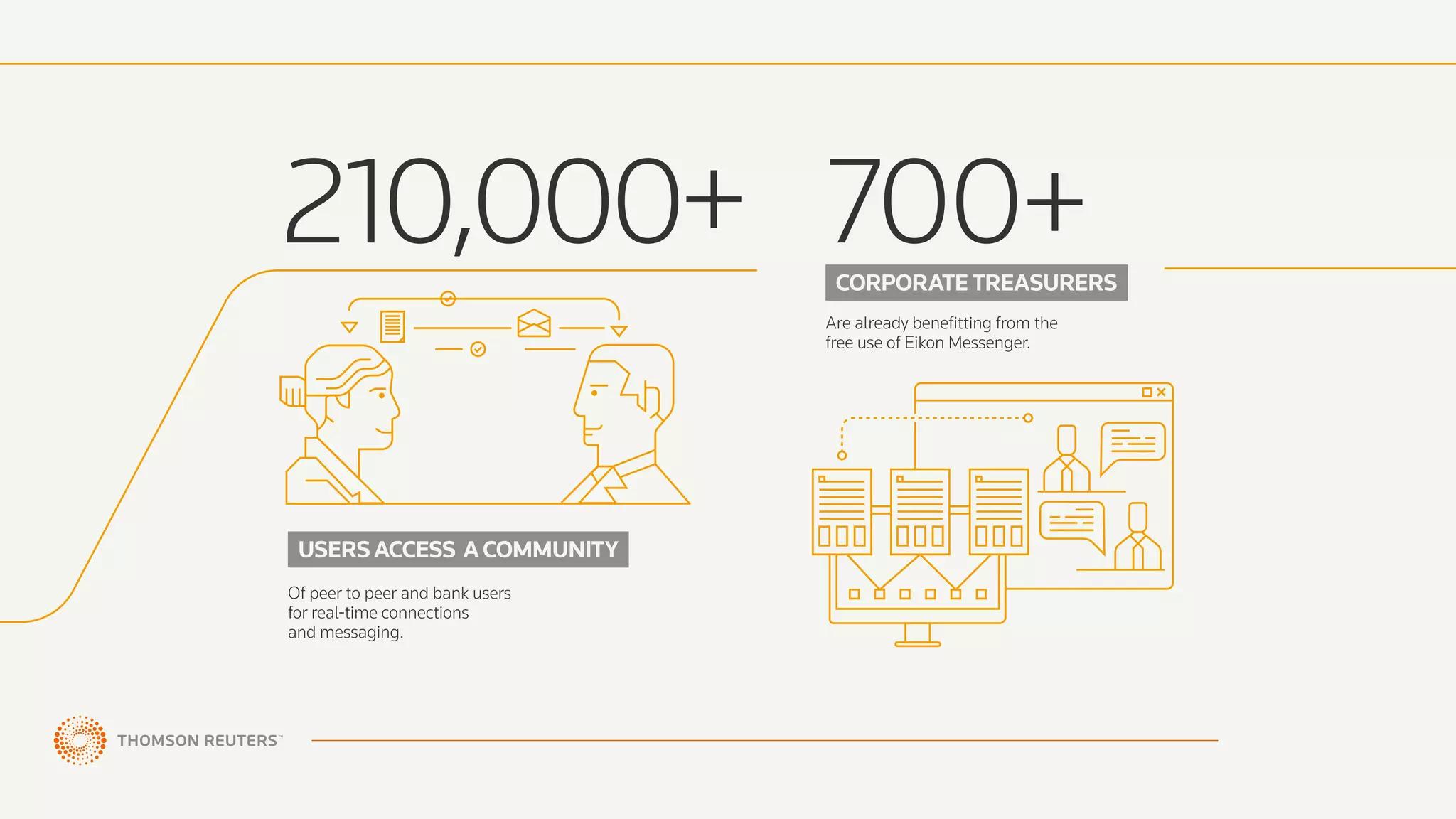 210,000+

USERS ACCESS A COMMUNITY

Of peer to peer and bank users for real-time connections and messaging.

700+

CORPORATE TREASURERS

Are already benefitting from the free use of Eikon Messenger.

THOMSON REUTERS™