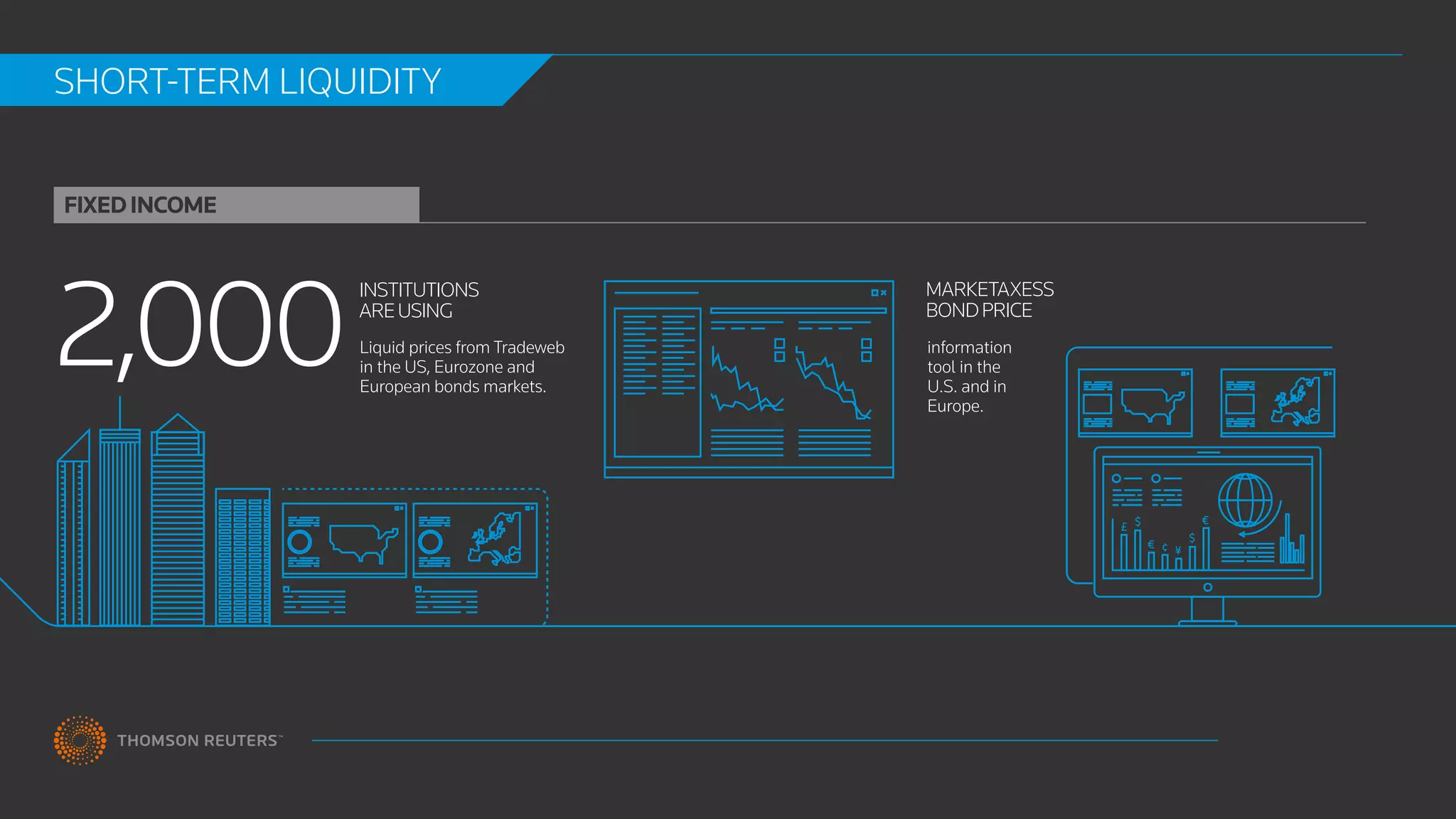 SHORT-TERM LIQUIDITY

FIXED INCOME

2,000

INSTITUTIONS ARE USING

Liquid prices from Tradeweb in the US, Eurozone and European bonds markets.

MARKETAXESS BOND PRICE

information tool in the U.S. and in Europe.

£ $ € ¢ ¥ $ €

THOMSON REUTERS™