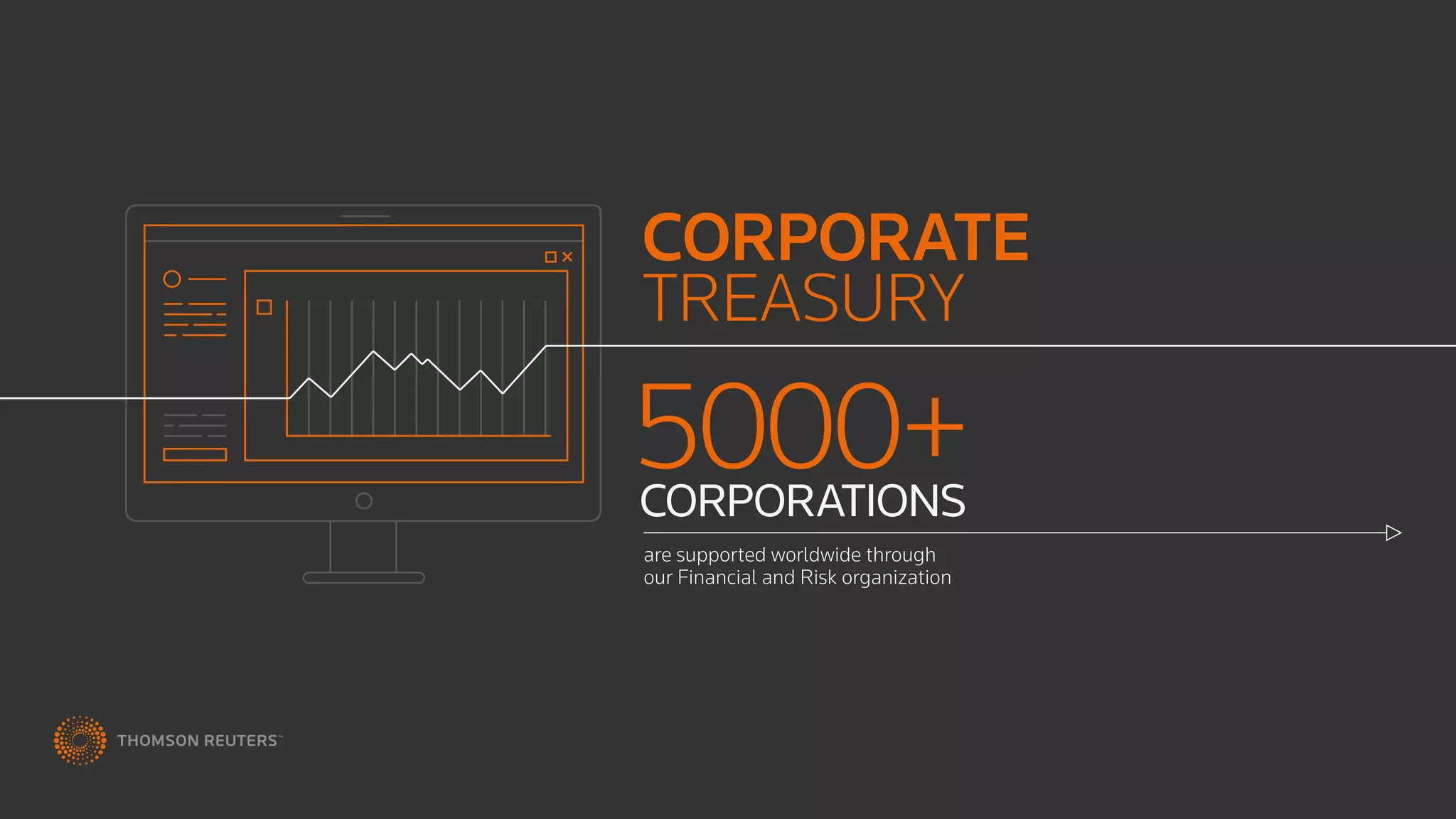 CORPORATE TREASURY

5000+

CORPORATIONS

are supported worldwide through our Financial and Risk organization

THOMSON REUTERS™