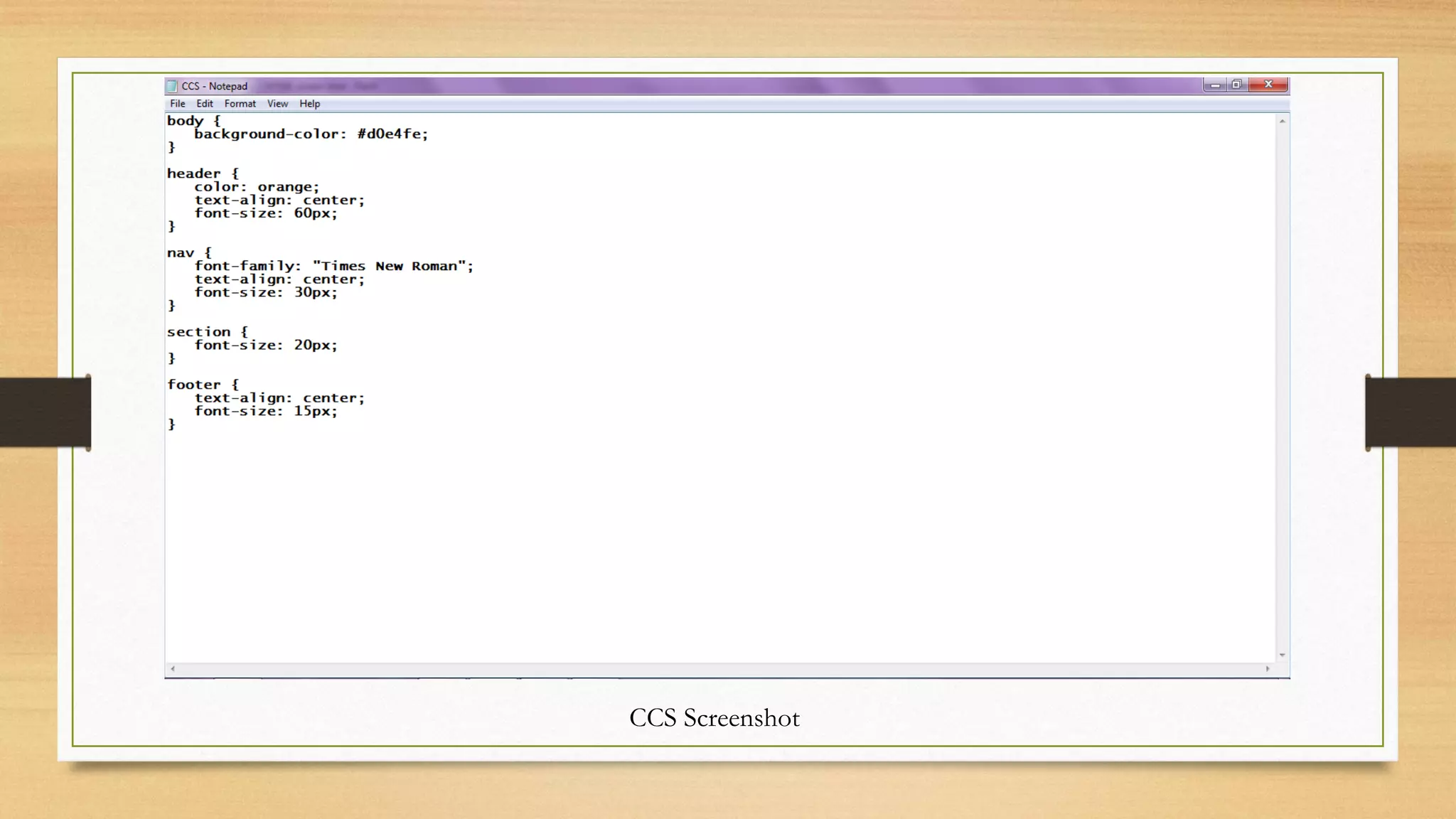 CCS - Notepad

File Edit Format View Help

body {
   background-color: #d0e4fe;
}

header {
   color: orange;
   text-align: center;
   font-size: 60px;
}

nav {
   font-family: "Times New Roman";
   text-align: center;
   font-size: 30px;
}

section {
   font-size: 20px;
}

footer {
   text-align: center;
   font-size: 15px;
}

CCS Screenshot