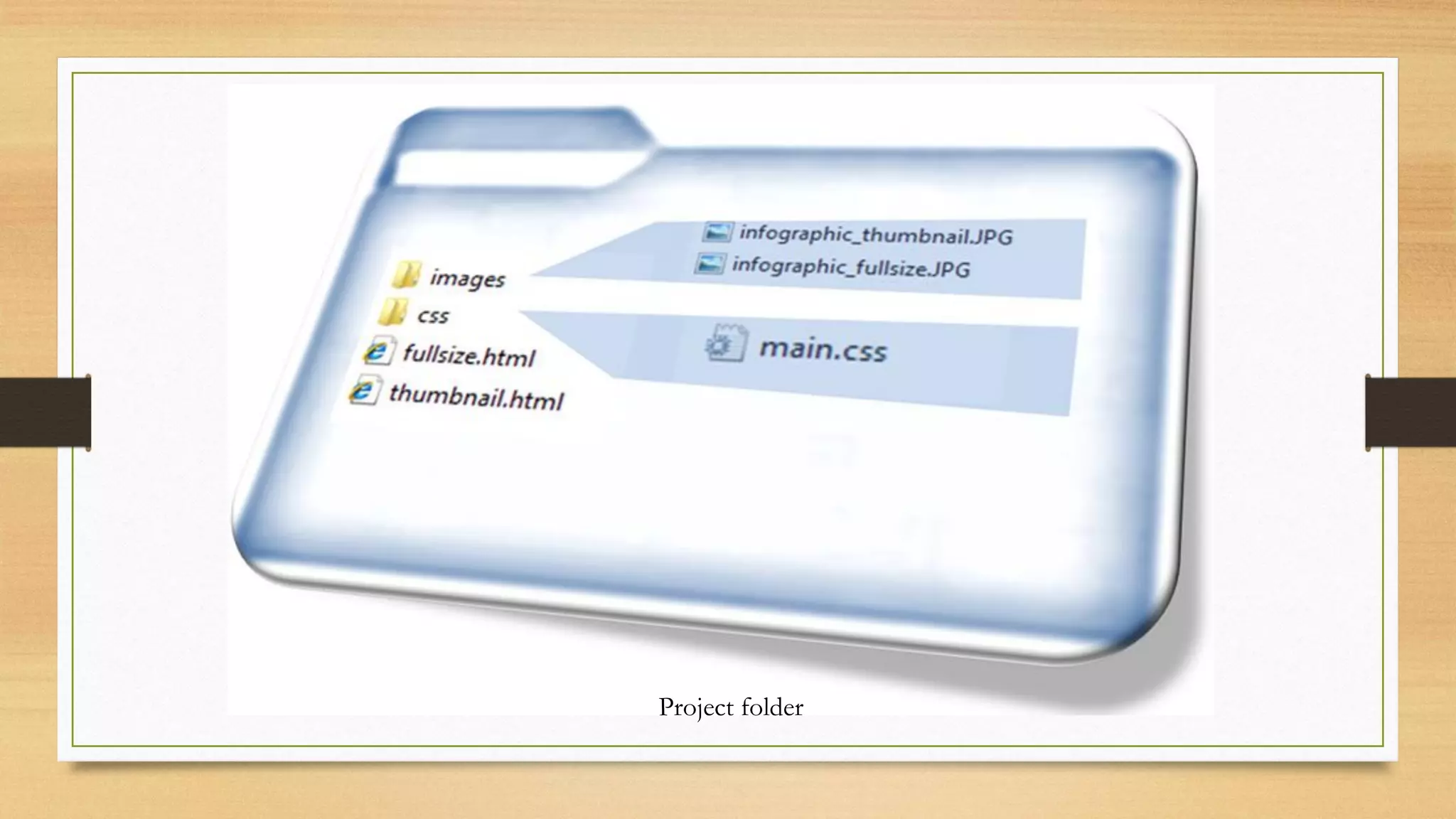 images
css
fullsize.html
thumbnail.html

infographic_thumbnail.JPG
infographic_fullsize.JPG

main.css

Project folder