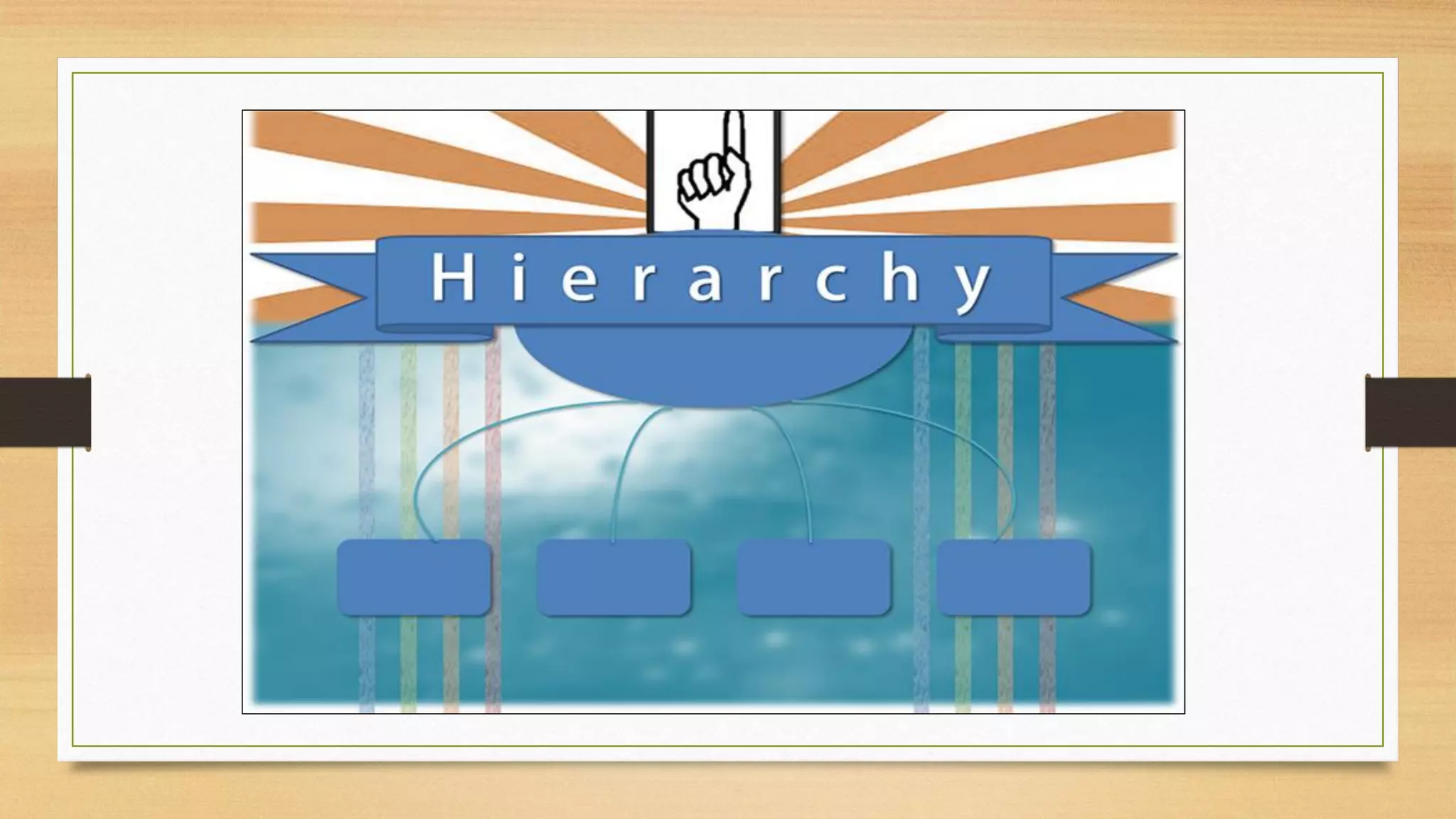 Hierarchy