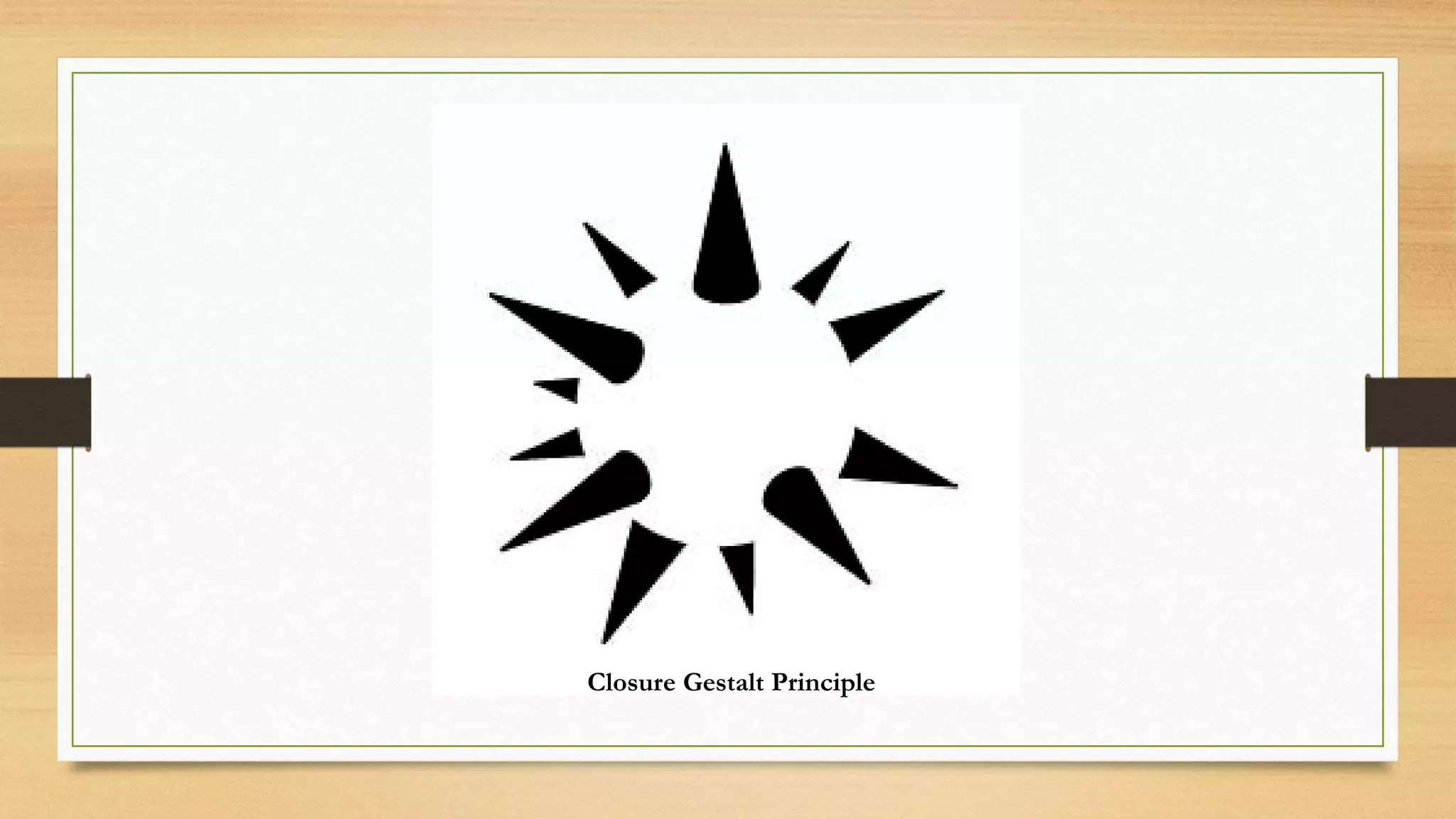 Closure Gestalt Principle