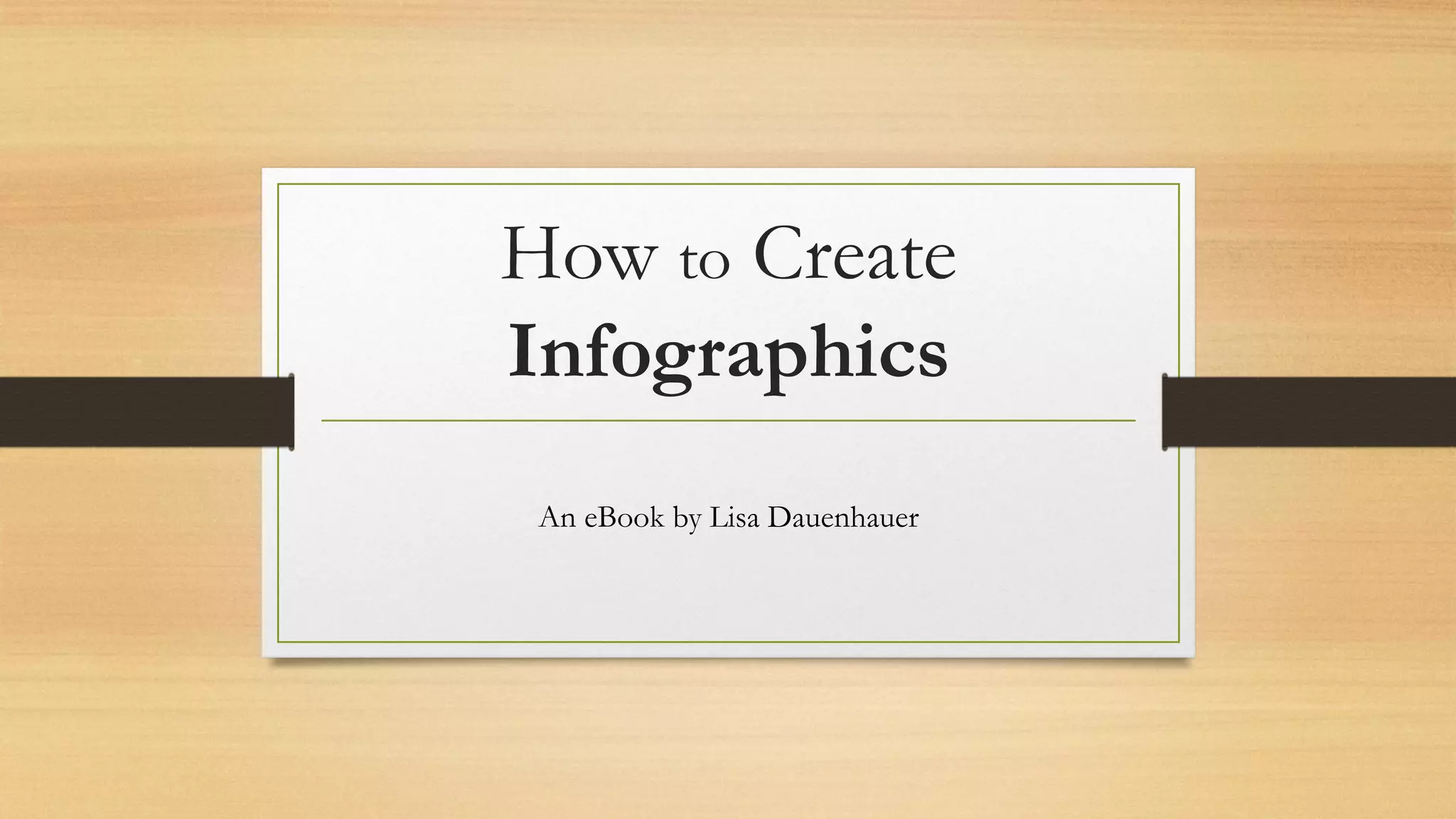 How to Create
Infographics

An eBook by Lisa Dauenhauer