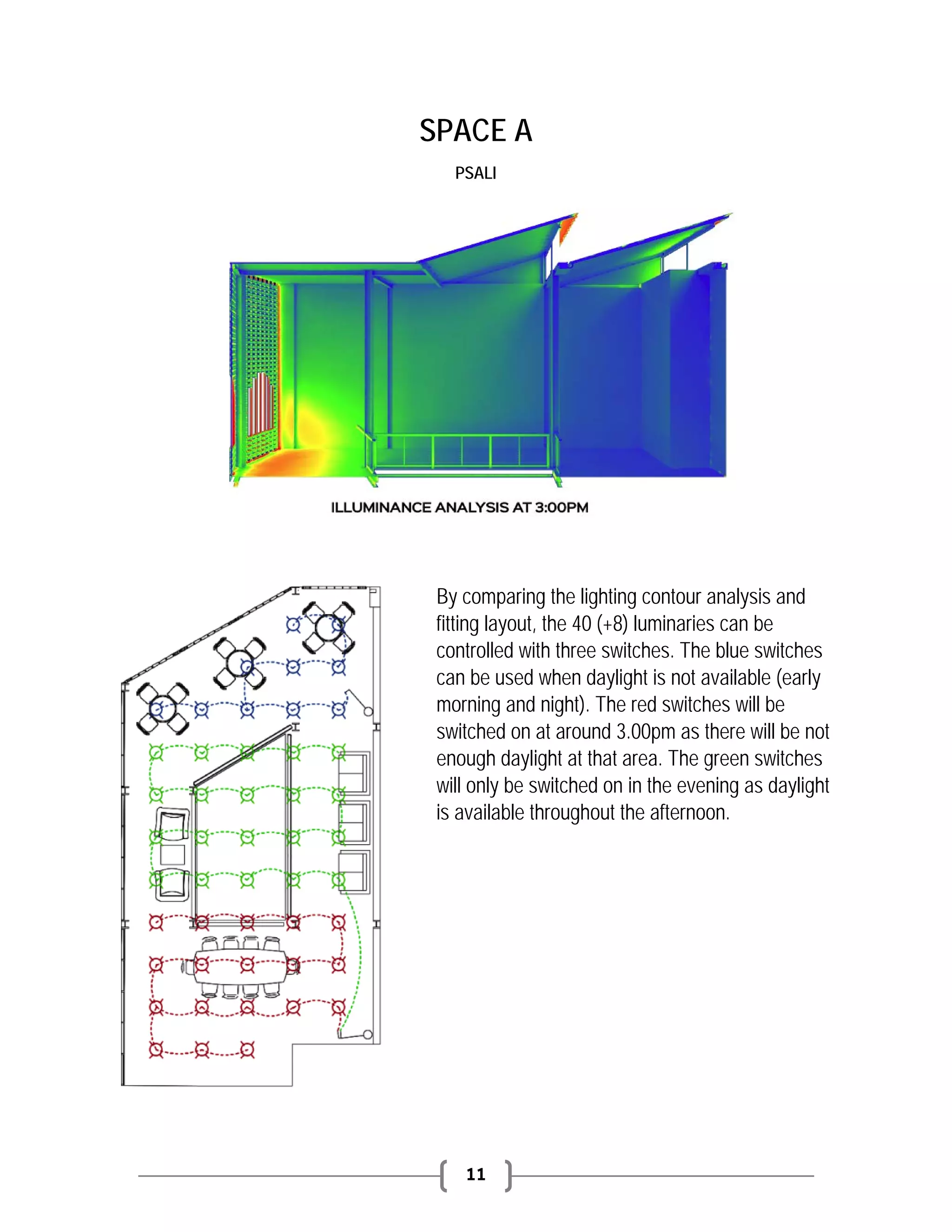 SPACE A

PSALI

ILLUMINANCE ANALYSIS AT 3:00PM

By comparing the lighting contour analysis and fitting layout, the 40 (+8) luminaries can be controlled with three switches. The blue switches can be used when daylight is not available (early morning and night). The red switches will be switched on at around 3.00pm as there will be not enough daylight at that area. The green switches will only be switched on in the evening as daylight is available throughout the afternoon.

11