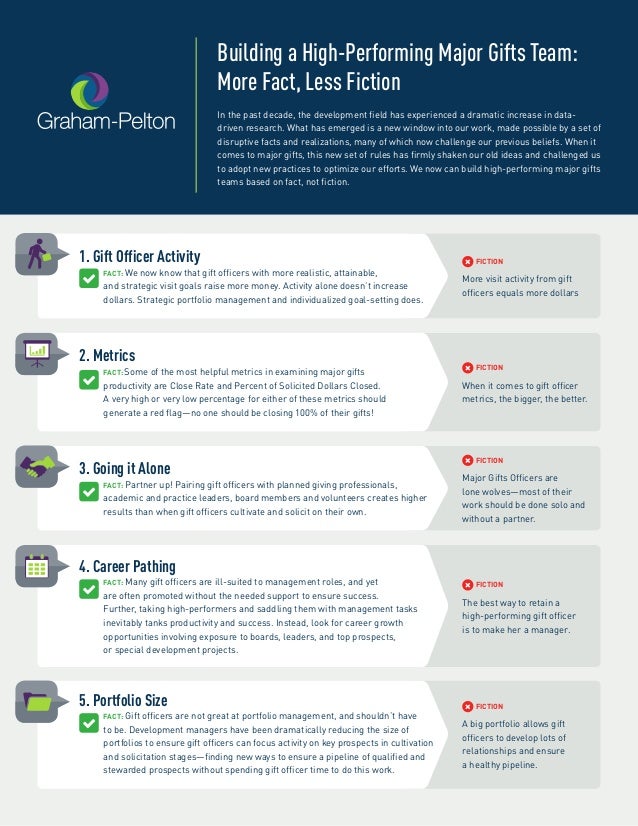 Graham-Pelton

Building a High-Performing Major Gifts Team: More Fact, Less Fiction

In the past decade, the development field has experienced a dramatic increase in data-driven research. What has emerged is a new window into our work, made possible by a set of disruptive facts and realizations, many of which now challenge our previous beliefs. When it comes to major gifts, this new set of rules has firmly shaken our old ideas and challenged us to adopt new practices to optimize our efforts. We now can build high-performing major gifts teams based on fact, not fiction.

1. Gift Officer Activity

FACT: We now know that gift officers with more realistic, attainable, and strategic visit goals raise more money. Activity alone doesn't increase dollars. Strategic portfolio management and individualized goal-setting does.

FICTION
More visit activity from gift officers equals more dollars

2. Metrics

FACT: Some of the most helpful metrics in examining major gifts productivity are Close Rate and Percent of Solicited Dollars Closed. A very high or very low percentage for either of these metrics should generate a red flag—no one should be closing 100% of their gifts!

FICTION
When it comes to gift officer metrics, the bigger, the better.

3. Going it Alone

FACT: Partner up! Pairing gift officers with planned giving professionals, academic and practice leaders, board members and volunteers creates higher results than when gift officers cultivate and solicit on their own.

FICTION
Major Gifts Officers are lone wolves—most of their work should be done solo and without a partner.

4. Career Pathing

FACT: Many gift officers are ill-suited to management roles, and yet are often promoted without the needed support to ensure success. Further, taking high-performers and saddling them with management tasks inevitably tanks productivity and success. Instead, look for career growth opportunities involving exposure to boards, leaders, and top prospects, or special development projects.

FICTION
The best way to retain a high-performing gift officer is to make her a manager.

5. Portfolio Size

FACT: Gift officers are not great at portfolio management, and shouldn't have to be. Development managers have been dramatically reducing the size of portfolios to ensure gift officers can focus activity on key prospects in cultivation and solicitation stages—finding new ways to ensure a pipeline of qualified and stewarded prospects without spending gift officer time to do this work.

FICTION
A big portfolio allows gift officers to develop lots of relationships and ensure a healthy pipeline.