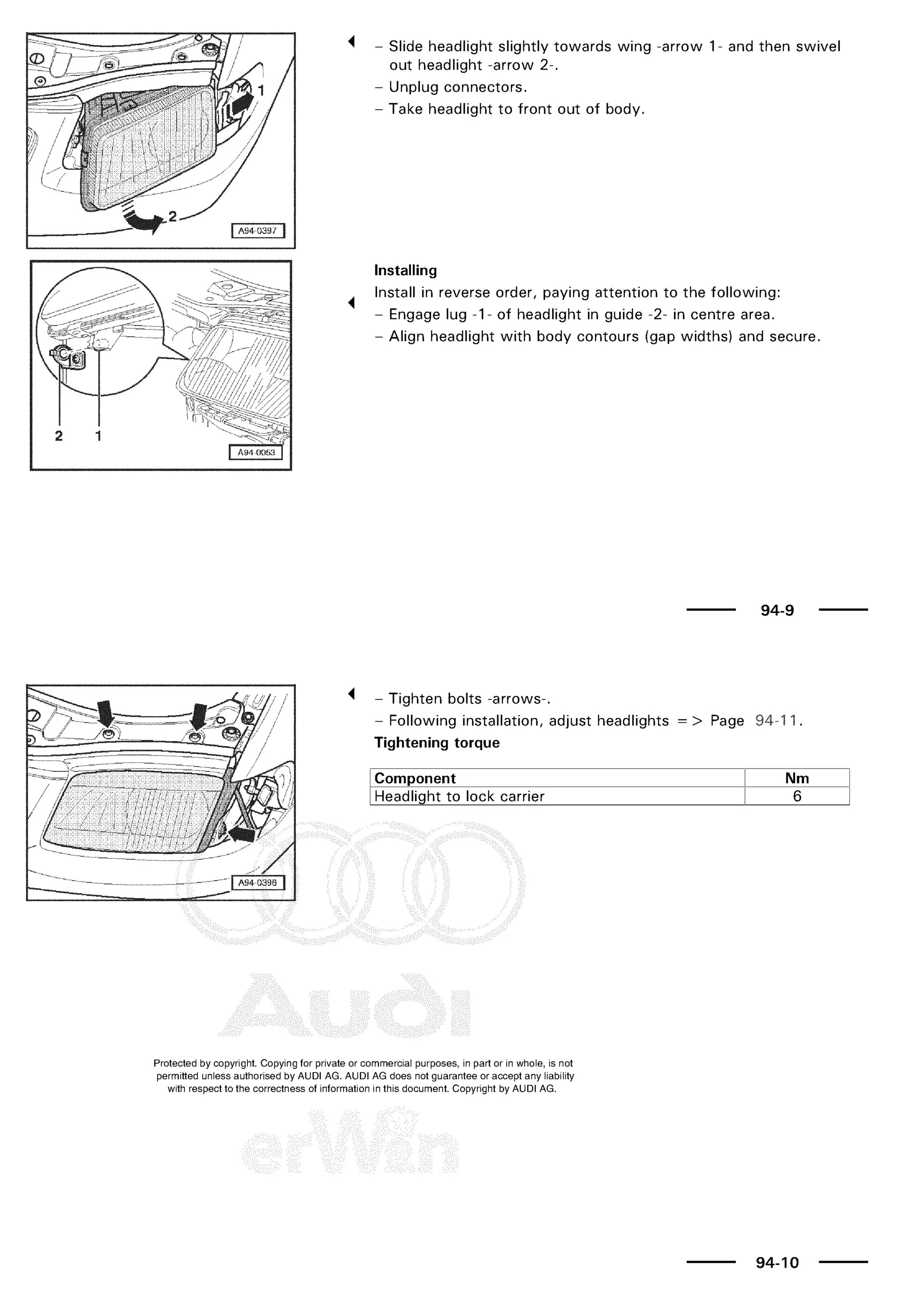 1

2

A94-0397

– Slide headlight slightly towards wing -arrow 1- and then swivel out headlight -arrow 2-.
– Unplug connectors.
– Take headlight to front out of body.

2 1

A94-0053

**Installing**

Install in reverse order, paying attention to the following:
– Engage lug -1- of headlight in guide -2- in centre area.
– Align headlight with body contours (gap widths) and secure.

94-9

A94-0396

– Tighten bolts -arrows-.
– Following installation, adjust headlights => Page 94-11.

**Tightening torque**

| Component | Nm |
|---|---|
| Headlight to lock carrier | 6 |

Audi

Protected by copyright. Copying for private or commercial purposes, in part or in whole, is not permitted unless authorised by AUDI AG. AUDI AG does not guarantee or accept any liability with respect to the correctness of information in this document. Copyright by AUDI AG.

erWin

94-10