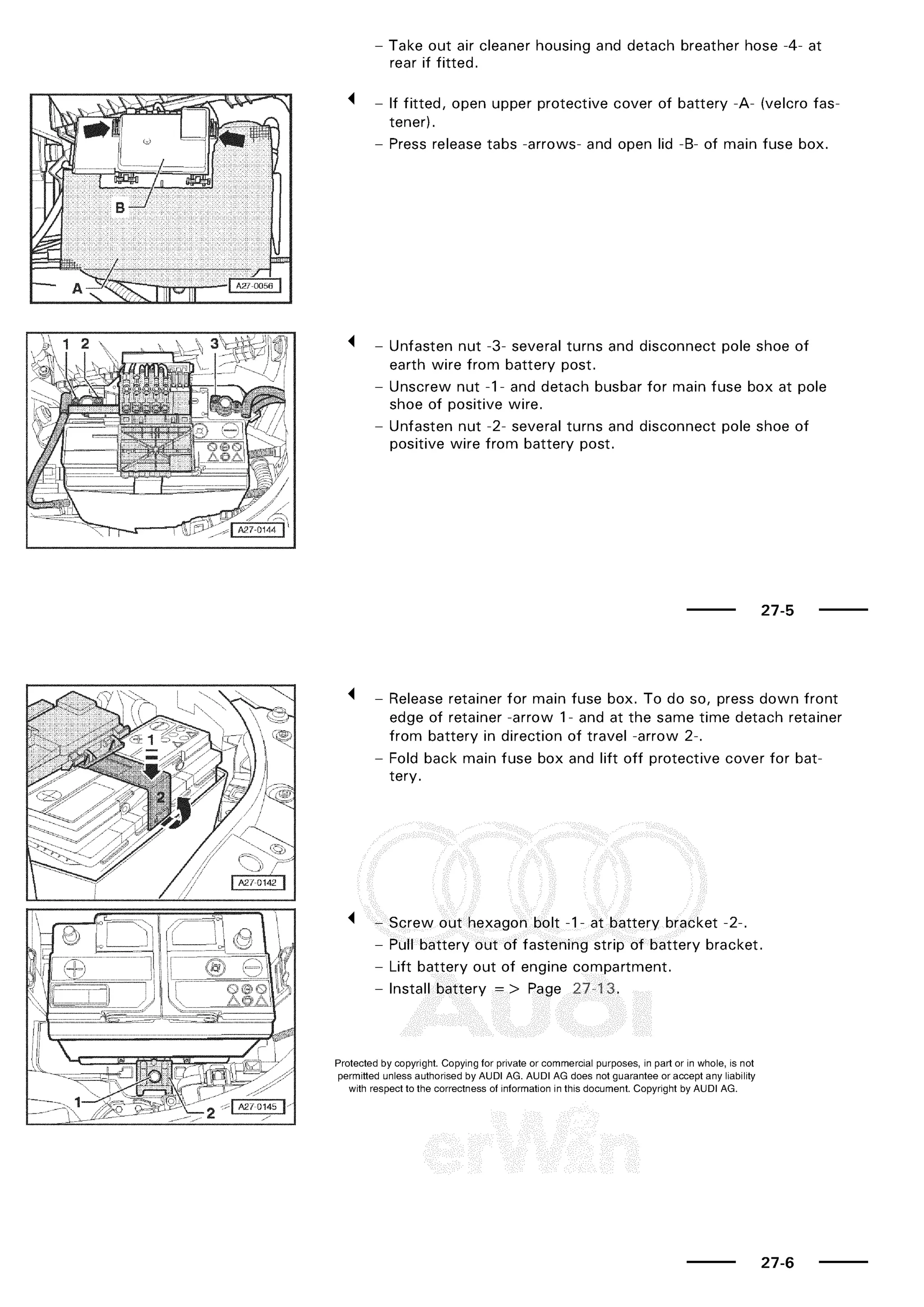 – Take out air cleaner housing and detach breather hose -4- at rear if fitted.

B

A

A27-0056

– If fitted, open upper protective cover of battery -A- (velcro fastener).

– Press release tabs -arrows- and open lid -B- of main fuse box.

1 2 3

A27-0144

– Unfasten nut -3- several turns and disconnect pole shoe of earth wire from battery post.

– Unscrew nut -1- and detach busbar for main fuse box at pole shoe of positive wire.

– Unfasten nut -2- several turns and disconnect pole shoe of positive wire from battery post.

27-5

1

2

A27-0142

– Release retainer for main fuse box. To do so, press down front edge of retainer -arrow 1- and at the same time detach retainer from battery in direction of travel -arrow 2-.

– Fold back main fuse box and lift off protective cover for battery.

1

2

A27-0145

– Screw out hexagon bolt -1- at battery bracket -2-.

– Pull battery out of fastening strip of battery bracket.

– Lift battery out of engine compartment.

– Install battery => Page 27-13.

AUDI

Protected by copyright. Copying for private or commercial purposes, in part or in whole, is not permitted unless authorised by AUDI AG. AUDI AG does not guarantee or accept any liability with respect to the correctness of information in this document. Copyright by AUDI AG.

erWin

27-6