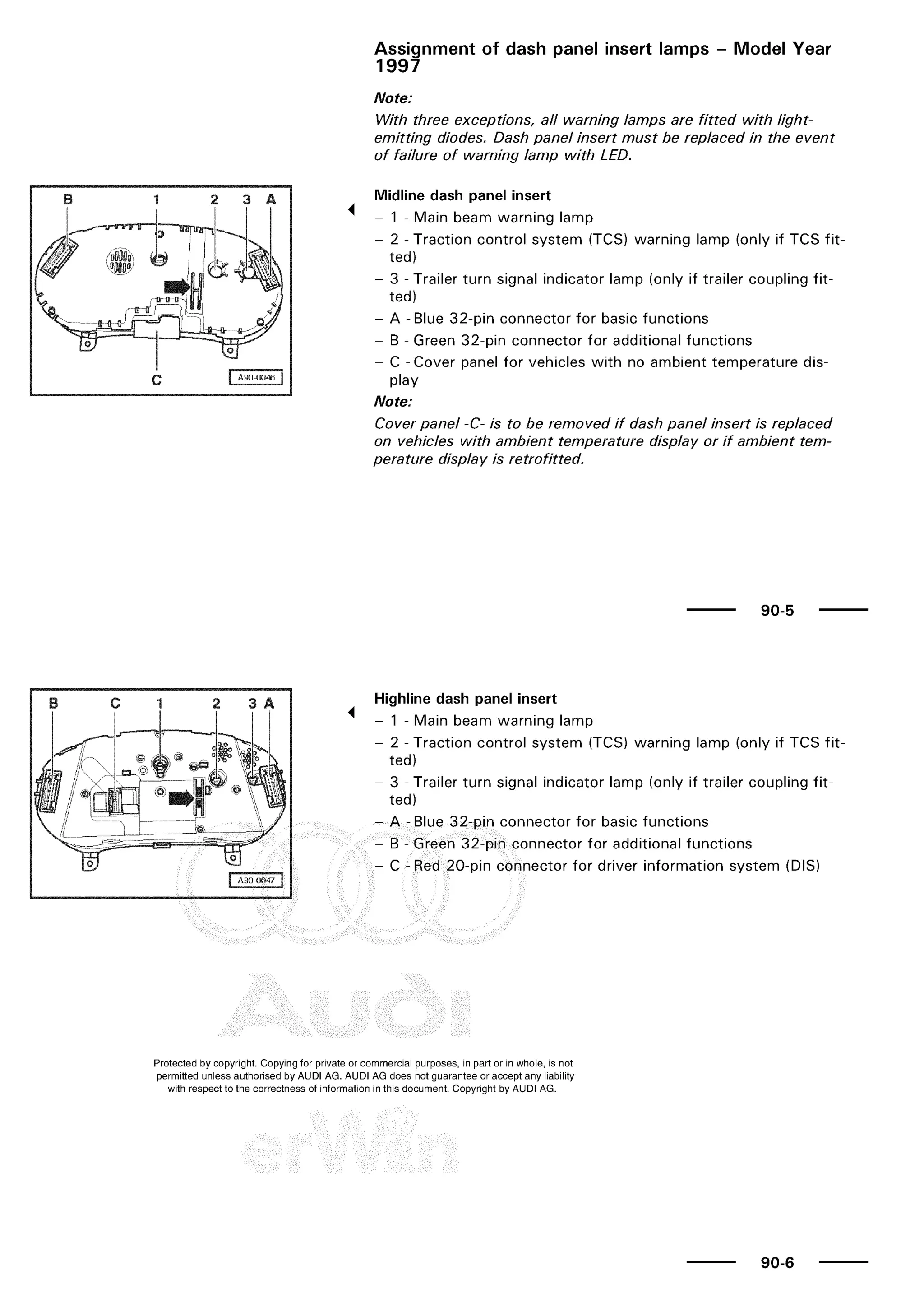 Assignment of dash panel insert lamps – Model Year 1997

Note:

With three exceptions, all warning lamps are fitted with light-emitting diodes. Dash panel insert must be replaced in the event of failure of warning lamp with LED.

B 1 2 3 A

C

A90-0046

Midline dash panel insert

– 1 - Main beam warning lamp

– 2 - Traction control system (TCS) warning lamp (only if TCS fitted)

– 3 - Trailer turn signal indicator lamp (only if trailer coupling fitted)

– A - Blue 32-pin connector for basic functions

– B - Green 32-pin connector for additional functions

– C - Cover panel for vehicles with no ambient temperature display

Note:

Cover panel -C- is to be removed if dash panel insert is replaced on vehicles with ambient temperature display or if ambient temperature display is retrofitted.

90-5

B C 1 2 3 A

A90-0047

Highline dash panel insert

– 1 - Main beam warning lamp

– 2 - Traction control system (TCS) warning lamp (only if TCS fitted)

– 3 - Trailer turn signal indicator lamp (only if trailer coupling fitted)

– A - Blue 32-pin connector for basic functions

– B - Green 32-pin connector for additional functions

– C - Red 20-pin connector for driver information system (DIS)

Audi

Protected by copyright. Copying for private or commercial purposes, in part or in whole, is not permitted unless authorised by AUDI AG. AUDI AG does not guarantee or accept any liability with respect to the correctness of information in this document. Copyright by AUDI AG.

erWin

90-6