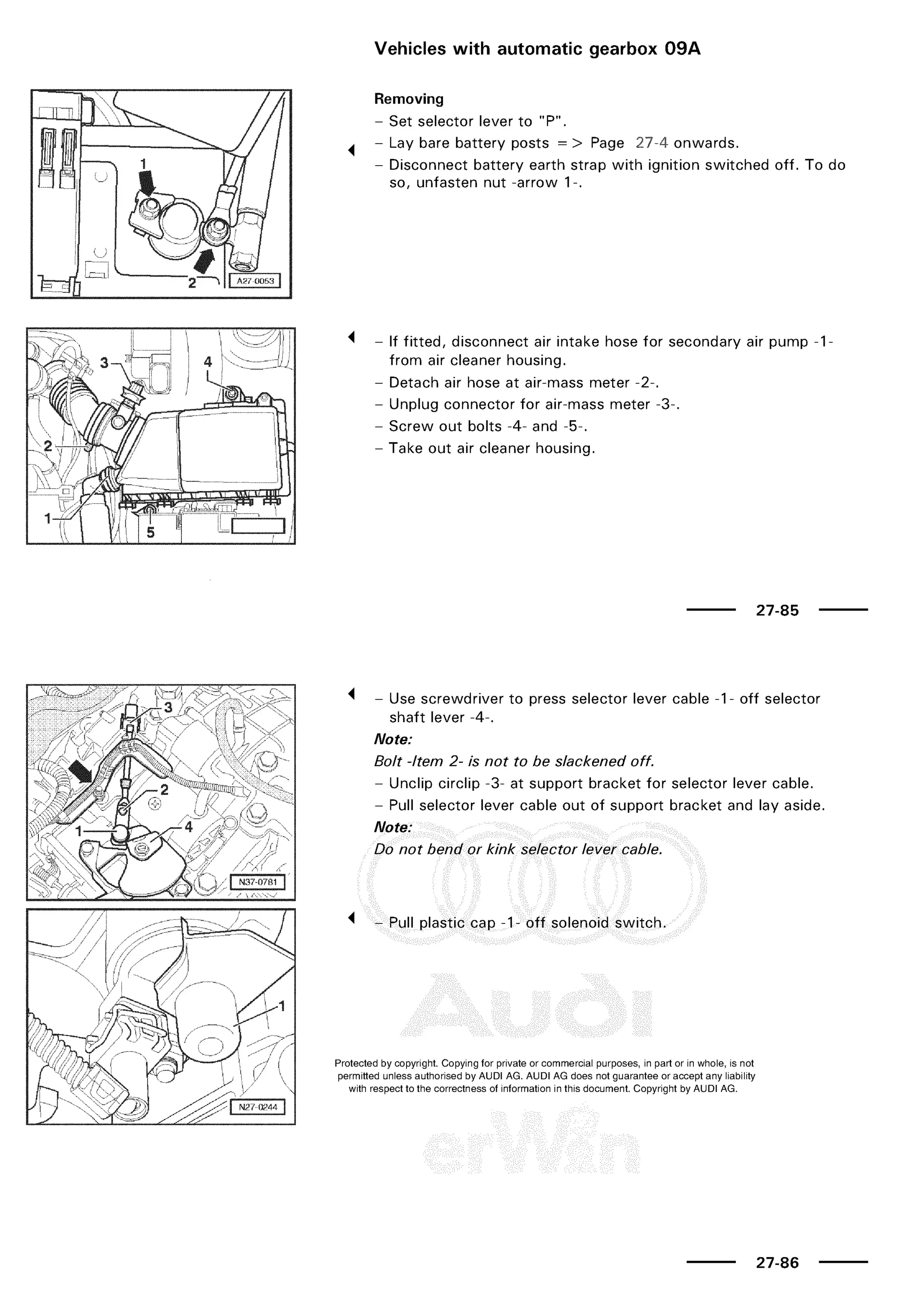 Vehicles with automatic gearbox 09A

1
2
A27-0053

Removing
– Set selector lever to "P".
– Lay bare battery posts => Page 27-4 onwards.
– Disconnect battery earth strap with ignition switched off. To do so, unfasten nut -arrow 1-.

3
4
2
1
5

– If fitted, disconnect air intake hose for secondary air pump -1- from air cleaner housing.
– Detach air hose at air-mass meter -2-.
– Unplug connector for air-mass meter -3-.
– Screw out bolts -4- and -5-.
– Take out air cleaner housing.

27-85

3
2
1
4
N37-0781

– Use screwdriver to press selector lever cable -1- off selector shaft lever -4-.

Note:

Bolt -Item 2- is not to be slackened off.

– Unclip circlip -3- at support bracket for selector lever cable.
– Pull selector lever cable out of support bracket and lay aside.

Note:

Do not bend or kink selector lever cable.

1
N27-0244

– Pull plastic cap -1- off solenoid switch.

Audi

Protected by copyright. Copying for private or commercial purposes, in part or in whole, is not permitted unless authorised by AUDI AG. AUDI AG does not guarantee or accept any liability with respect to the correctness of information in this document. Copyright by AUDI AG.

erWin

27-86