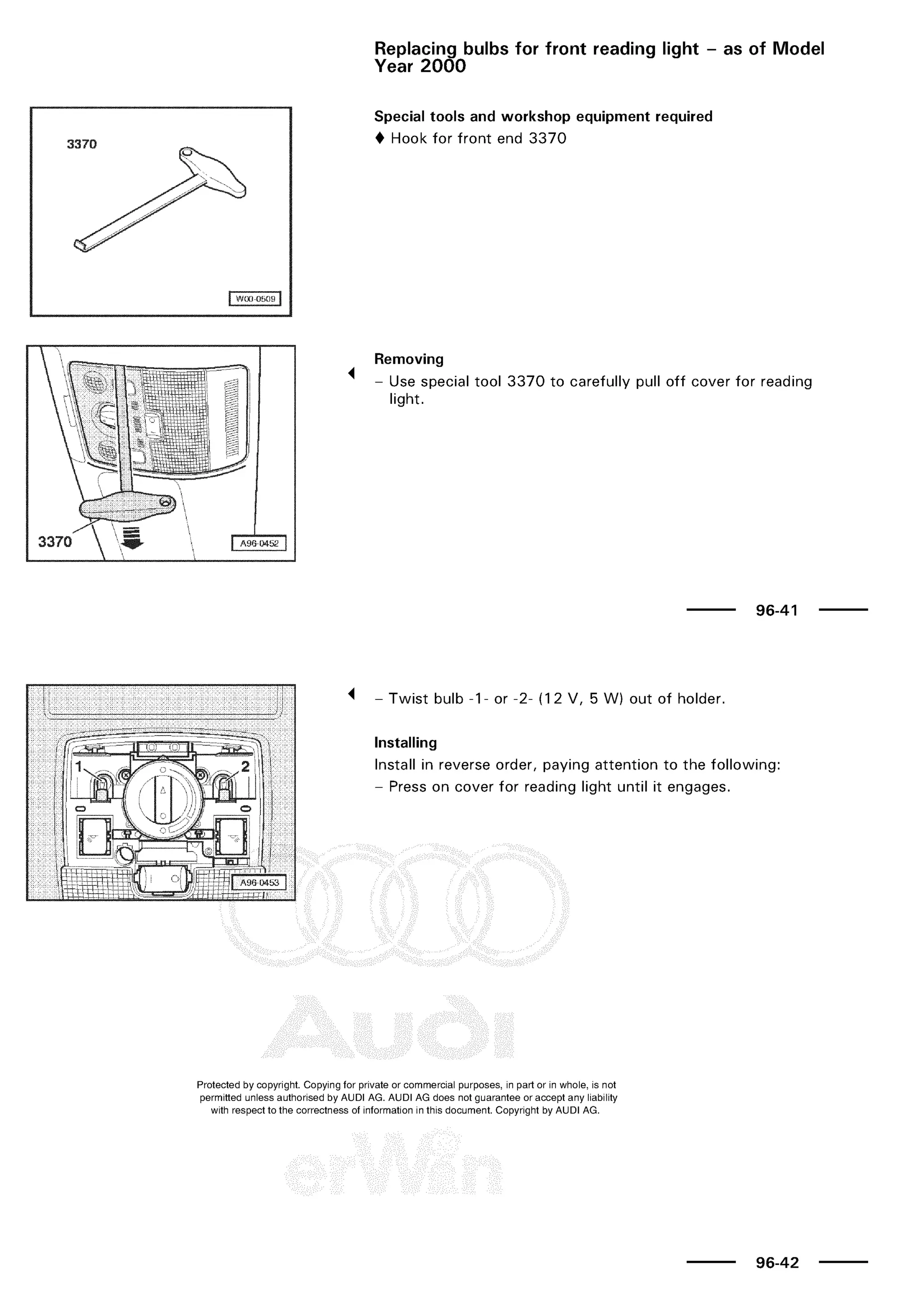 Replacing bulbs for front reading light – as of Model Year 2000

3370

W00-0509

Special tools and workshop equipment required

♦ Hook for front end 3370

3370

A96-0452

Removing

– Use special tool 3370 to carefully pull off cover for reading light.

96-41

1

2

A96-0453

– Twist bulb -1- or -2- (12 V, 5 W) out of holder.

Installing

Install in reverse order, paying attention to the following:

– Press on cover for reading light until it engages.

Audi

Protected by copyright. Copying for private or commercial purposes, in part or in whole, is not permitted unless authorised by AUDI AG. AUDI AG does not guarantee or accept any liability with respect to the correctness of information in this document. Copyright by AUDI AG.

erWin

96-42