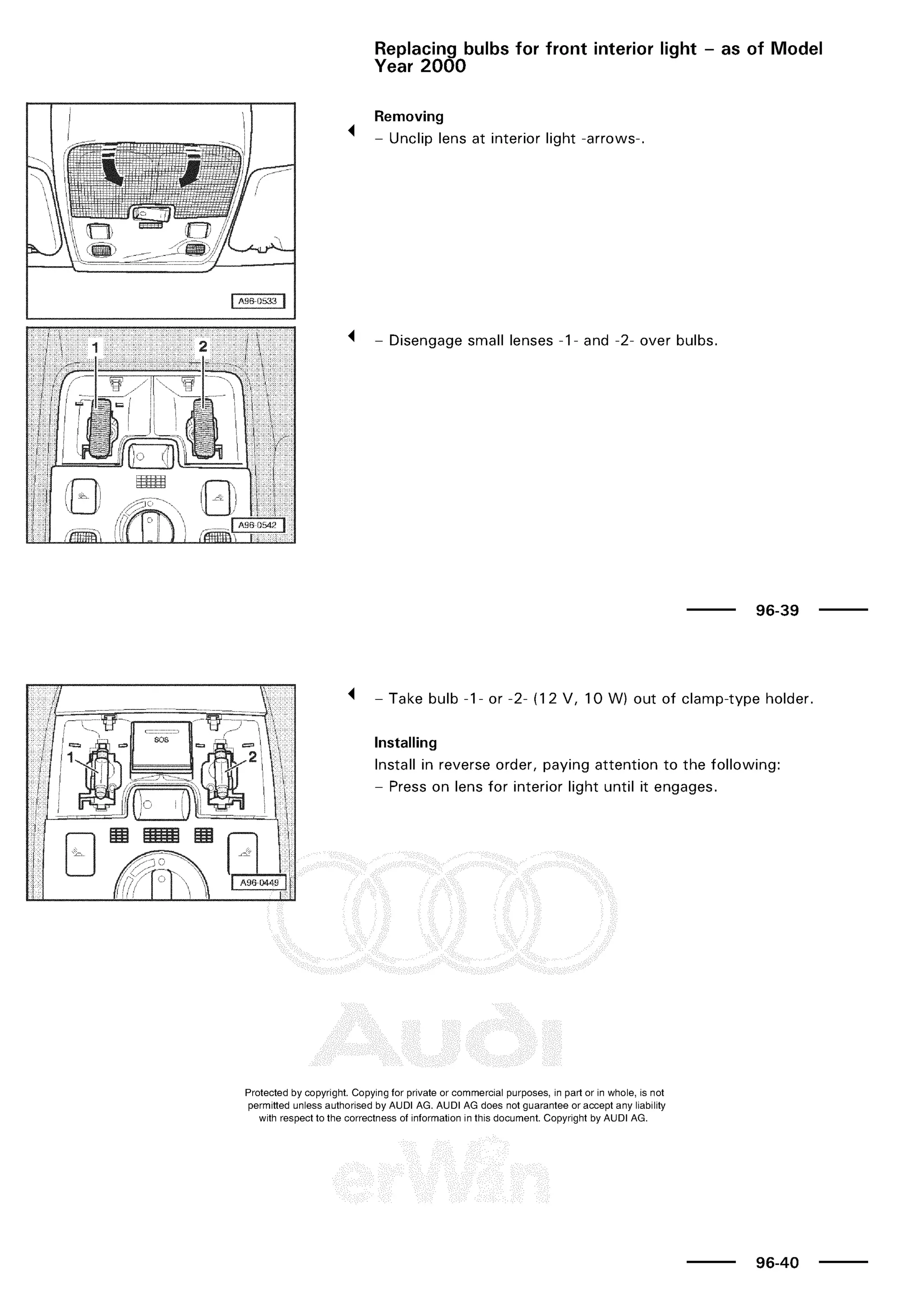 Replacing bulbs for front interior light – as of Model Year 2000

A96-0533

Removing
– Unclip lens at interior light -arrows-.

1 2

A96-0542

– Disengage small lenses -1- and -2- over bulbs.

96-39

SOS

1 2

A96-0449

– Take bulb -1- or -2- (12 V, 10 W) out of clamp-type holder.

Installing
Install in reverse order, paying attention to the following:
– Press on lens for interior light until it engages.

Audi

Protected by copyright. Copying for private or commercial purposes, in part or in whole, is not permitted unless authorised by AUDI AG. AUDI AG does not guarantee or accept any liability with respect to the correctness of information in this document. Copyright by AUDI AG.

erWin

96-40