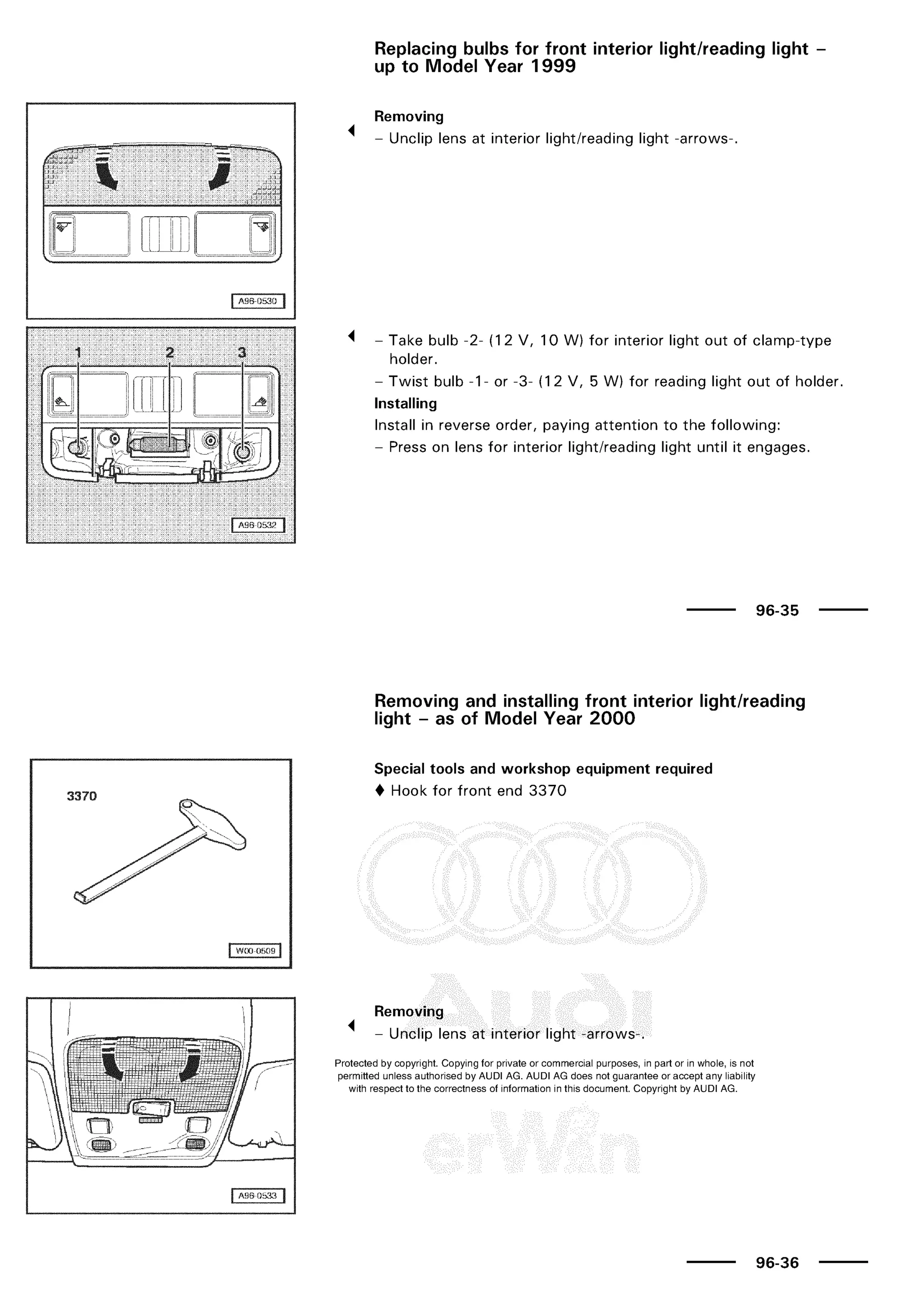 Replacing bulbs for front interior light/reading light – up to Model Year 1999

A96-0530

Removing

– Unclip lens at interior light/reading light -arrows-.

1 2 3

A96-0532

– Take bulb -2- (12 V, 10 W) for interior light out of clamp-type holder.

– Twist bulb -1- or -3- (12 V, 5 W) for reading light out of holder.

Installing

Install in reverse order, paying attention to the following:

– Press on lens for interior light/reading light until it engages.

96-35

Removing and installing front interior light/reading light – as of Model Year 2000

3370

W00-0509

Special tools and workshop equipment required

♦ Hook for front end 3370

Audi

A96-0533

Removing

– Unclip lens at interior light -arrows-.

Protected by copyright. Copying for private or commercial purposes, in part or in whole, is not permitted unless authorised by AUDI AG. AUDI AG does not guarantee or accept any liability with respect to the correctness of information in this document. Copyright by AUDI AG.

erWin

96-36