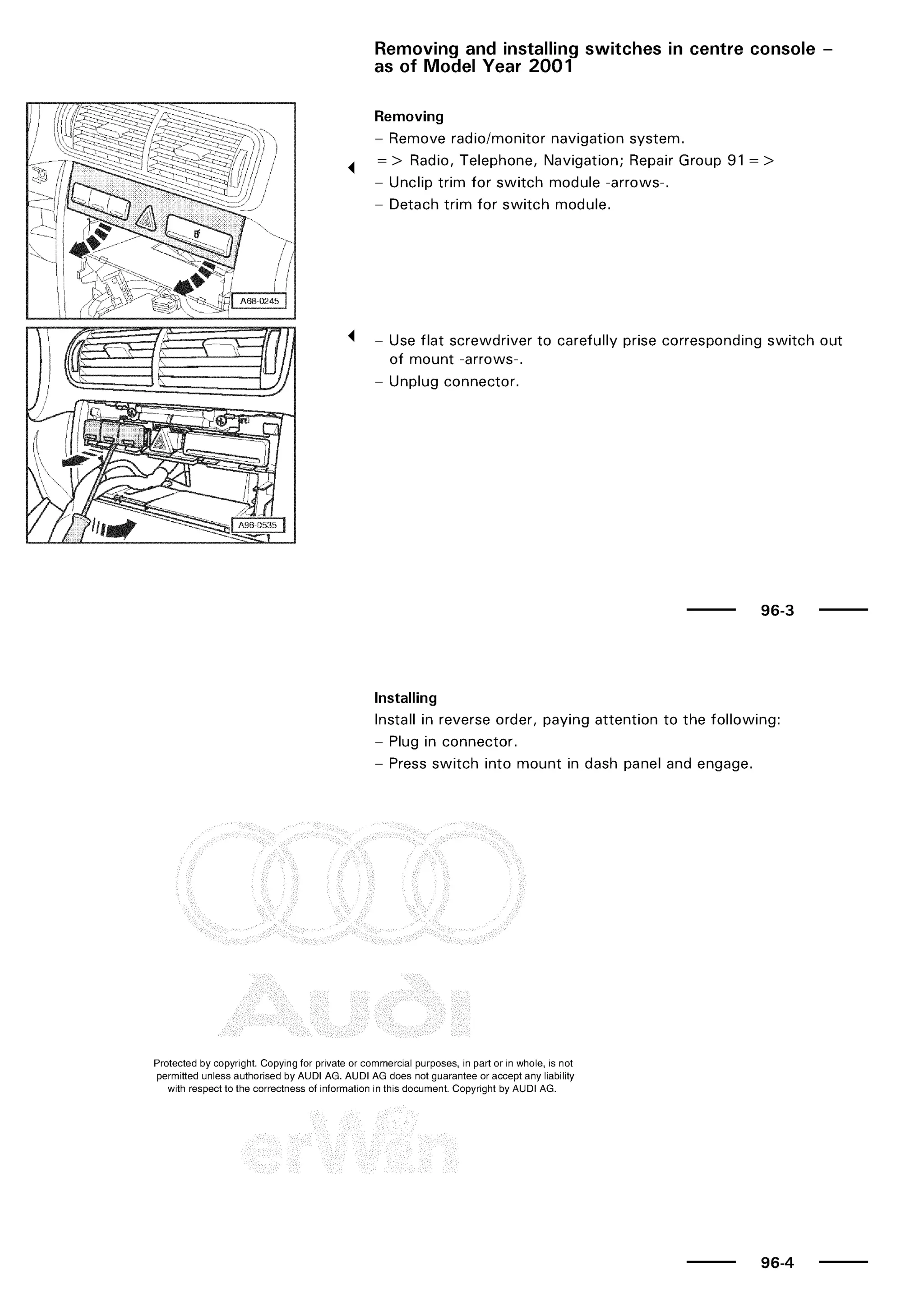 Removing and installing switches in centre console – as of Model Year 2001

A68-0245

Removing

– Remove radio/monitor navigation system.

=> Radio, Telephone, Navigation; Repair Group 91 =>

– Unclip trim for switch module -arrows-.

– Detach trim for switch module.

A96-0535

– Use flat screwdriver to carefully prise corresponding switch out of mount -arrows-.

– Unplug connector.

96-3

Installing

Install in reverse order, paying attention to the following:

– Plug in connector.

– Press switch into mount in dash panel and engage.

Audi

Protected by copyright. Copying for private or commercial purposes, in part or in whole, is not permitted unless authorised by AUDI AG. AUDI AG does not guarantee or accept any liability with respect to the correctness of information in this document. Copyright by AUDI AG.

erWin

96-4