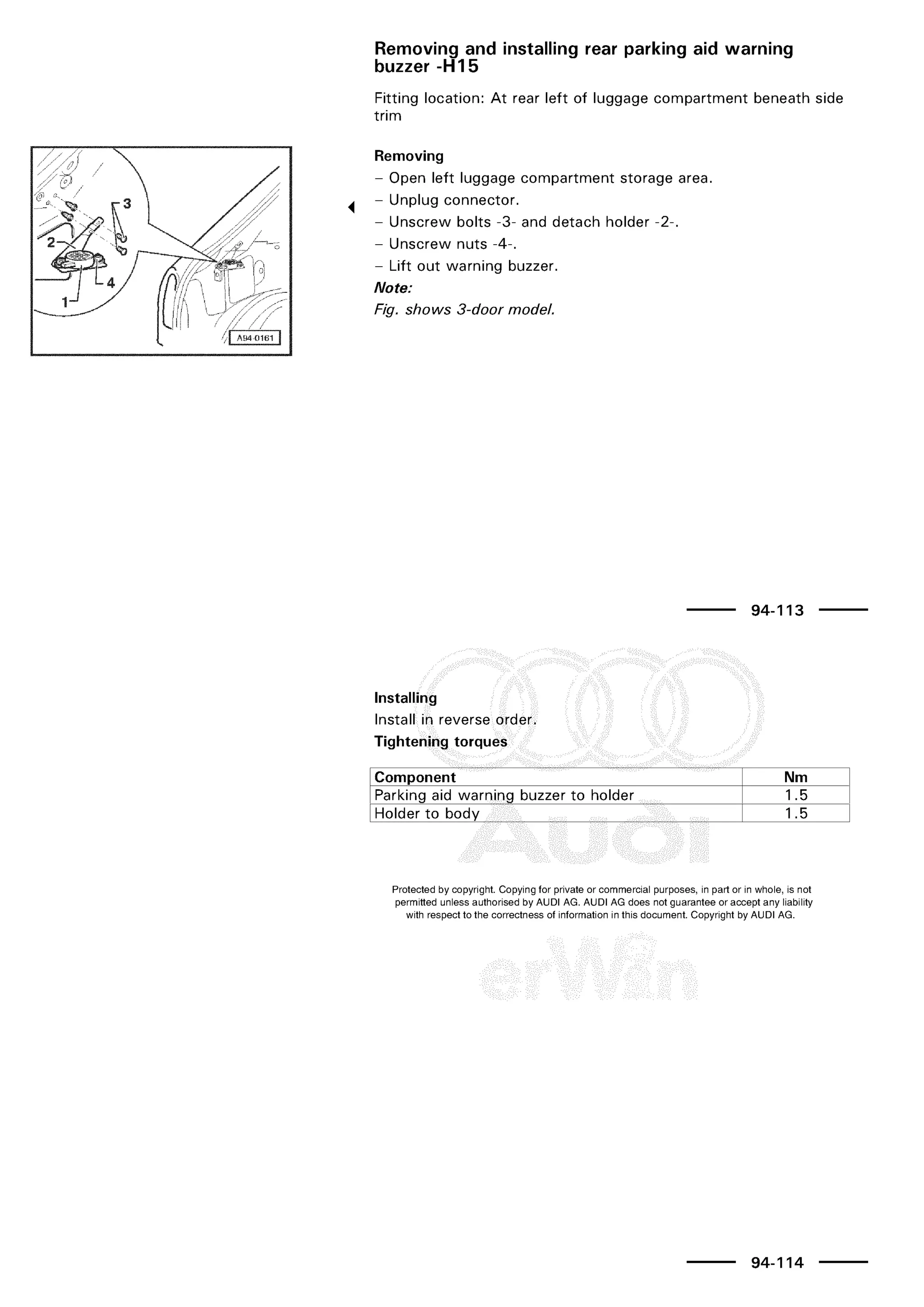 Removing and installing rear parking aid warning buzzer -H15

Fitting location: At rear left of luggage compartment beneath side trim

3
2
4
1
A94-0161

Removing

– Open left luggage compartment storage area.

– Unplug connector.

– Unscrew bolts -3- and detach holder -2-.

– Unscrew nuts -4-.

– Lift out warning buzzer.

Note:

Fig. shows 3-door model.

94-113

Installing

Install in reverse order.

Tightening torques

| Component | Nm |
|---|---|
| Parking aid warning buzzer to holder | 1.5 |
| Holder to body | 1.5 |

Audi

Protected by copyright. Copying for private or commercial purposes, in part or in whole, is not permitted unless authorised by AUDI AG. AUDI AG does not guarantee or accept any liability with respect to the correctness of information in this document. Copyright by AUDI AG.

erWin

94-114