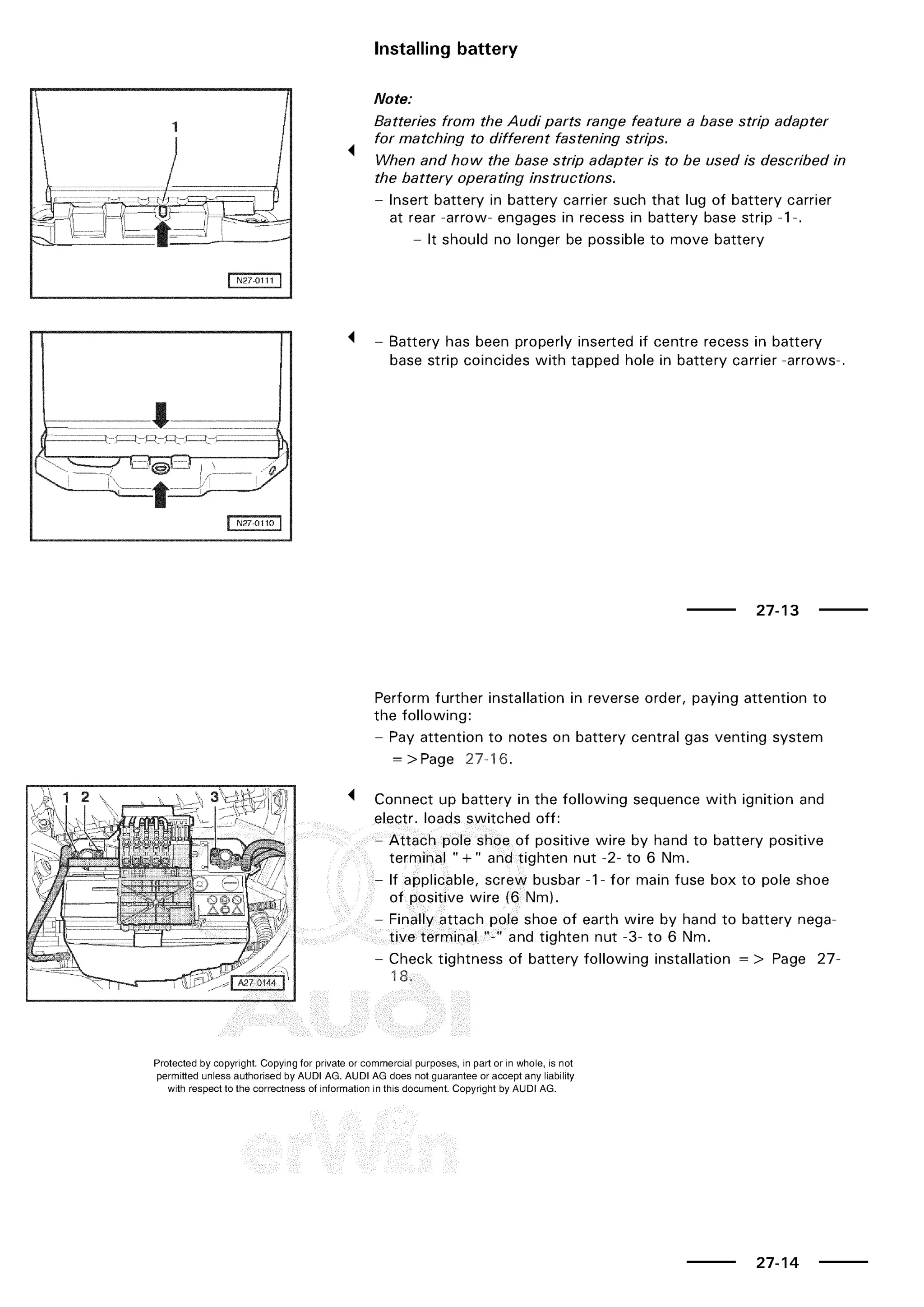 Installing battery

1

N27-0111

Note:

Batteries from the Audi parts range feature a base strip adapter for matching to different fastening strips.

When and how the base strip adapter is to be used is described in the battery operating instructions.

– Insert battery in battery carrier such that lug of battery carrier at rear -arrow- engages in recess in battery base strip -1-.

– It should no longer be possible to move battery

N27-0110

– Battery has been properly inserted if centre recess in battery base strip coincides with tapped hole in battery carrier -arrows-.

27-13

Perform further installation in reverse order, paying attention to the following:

– Pay attention to notes on battery central gas venting system =>Page 27-16.

1 2 3

A27-0144

Connect up battery in the following sequence with ignition and electr. loads switched off:

– Attach pole shoe of positive wire by hand to battery positive terminal "+" and tighten nut -2- to 6 Nm.

– If applicable, screw busbar -1- for main fuse box to pole shoe of positive wire (6 Nm).

– Finally attach pole shoe of earth wire by hand to battery negative terminal "-" and tighten nut -3- to 6 Nm.

– Check tightness of battery following installation => Page 27-18.

Audi

Protected by copyright. Copying for private or commercial purposes, in part or in whole, is not permitted unless authorised by AUDI AG. AUDI AG does not guarantee or accept any liability with respect to the correctness of information in this document. Copyright by AUDI AG.

erWin

27-14