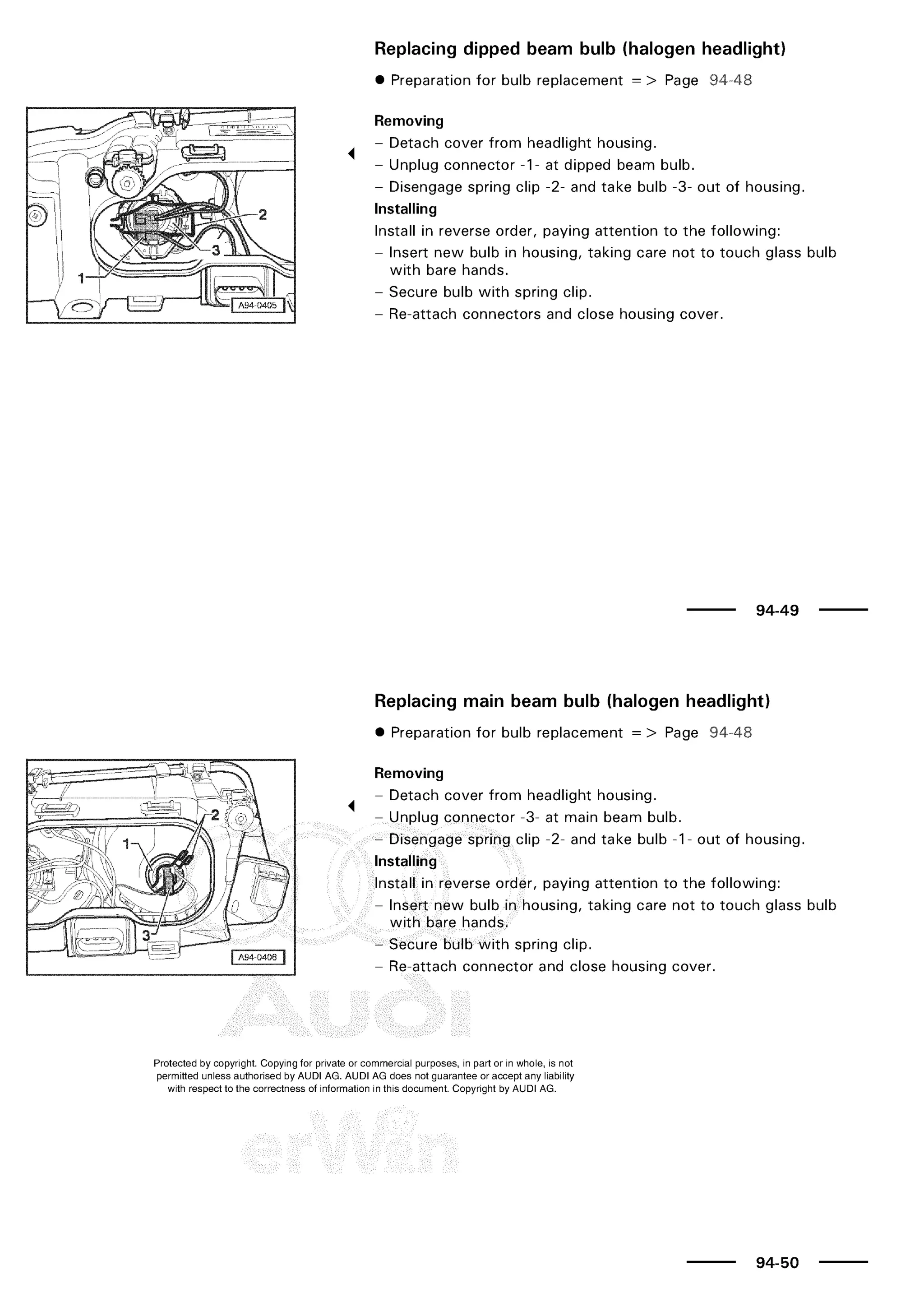 Replacing dipped beam bulb (halogen headlight)

● Preparation for bulb replacement => Page 94-48

2
3
1
A94-0405

Removing

– Detach cover from headlight housing.

– Unplug connector -1- at dipped beam bulb.

– Disengage spring clip -2- and take bulb -3- out of housing.

Installing

Install in reverse order, paying attention to the following:

– Insert new bulb in housing, taking care not to touch glass bulb with bare hands.

– Secure bulb with spring clip.

– Re-attach connectors and close housing cover.

94-49

Replacing main beam bulb (halogen headlight)

● Preparation for bulb replacement => Page 94-48

2
1
3
A94-0406

Removing

– Detach cover from headlight housing.

– Unplug connector -3- at main beam bulb.

– Disengage spring clip -2- and take bulb -1- out of housing.

Installing

Install in reverse order, paying attention to the following:

– Insert new bulb in housing, taking care not to touch glass bulb with bare hands.

– Secure bulb with spring clip.

– Re-attach connector and close housing cover.

Audi

Protected by copyright. Copying for private or commercial purposes, in part or in whole, is not permitted unless authorised by AUDI AG. AUDI AG does not guarantee or accept any liability with respect to the correctness of information in this document. Copyright by AUDI AG.

erWin

94-50