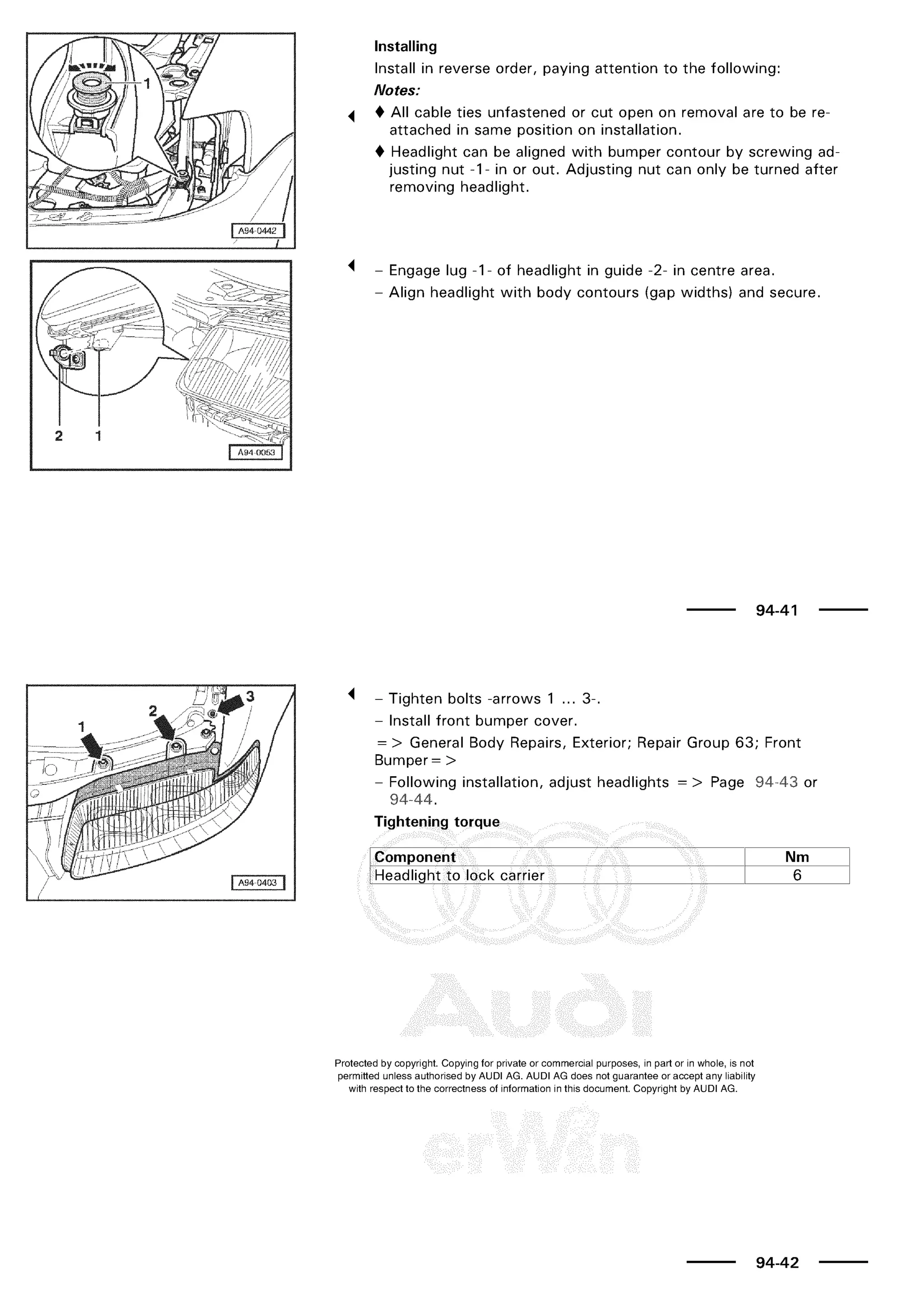 1

A94-0442

Installing

Install in reverse order, paying attention to the following:

Notes:

♦ All cable ties unfastened or cut open on removal are to be reattached in same position on installation.

♦ Headlight can be aligned with bumper contour by screwing adjusting nut -1- in or out. Adjusting nut can only be turned after removing headlight.

2 1

A94-0053

– Engage lug -1- of headlight in guide -2- in centre area.

– Align headlight with body contours (gap widths) and secure.

94-41

1 2 3

A94-0403

– Tighten bolts -arrows 1 ... 3-.

– Install front bumper cover.

=> General Body Repairs, Exterior; Repair Group 63; Front Bumper =>

– Following installation, adjust headlights => Page 94-43 or 94-44.

Tightening torque

| Component | Nm |
|---|---|
| Headlight to lock carrier | 6 |

Audi

Protected by copyright. Copying for private or commercial purposes, in part or in whole, is not permitted unless authorised by AUDI AG. AUDI AG does not guarantee or accept any liability with respect to the correctness of information in this document. Copyright by AUDI AG.

erWin

94-42