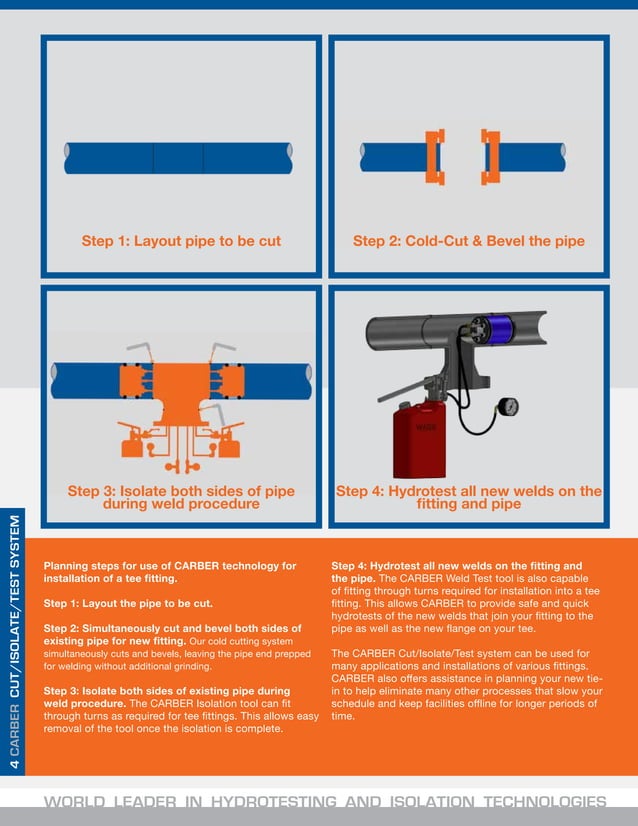 Step 1: Layout pipe to be cut

Step 2: Cold-Cut & Bevel the pipe

Step 3: Isolate both sides of pipe during weld procedure

Step 4: Hydrotest all new welds on the fitting and pipe

4 CARBER CUT/ISOLATE/TEST SYSTEM

Planning steps for use of CARBER technology for installation of a tee fitting.

Step 1: Layout the pipe to be cut.

Step 2: Simultaneously cut and bevel both sides of existing pipe for new fitting. Our cold cutting system simultaneously cuts and bevels, leaving the pipe end prepped for welding without additional grinding.

Step 3: Isolate both sides of existing pipe during weld procedure. The CARBER Isolation tool can fit through turns as required for tee fittings. This allows easy removal of the tool once the isolation is complete.

Step 4: Hydrotest all new welds on the fitting and the pipe. The CARBER Weld Test tool is also capable of fitting through turns required for installation into a tee fitting. This allows CARBER to provide safe and quick hydrotests of the new welds that join your fitting to the pipe as well as the new flange on your tee.

The CARBER Cut/Isolate/Test system can be used for many applications and installations of various fittings. CARBER also offers assistance in planning your new tie-in to help eliminate many other processes that slow your schedule and keep facilities offline for longer periods of time.

WORLD LEADER IN HYDROTESTING AND ISOLATION TECHNOLOGIES