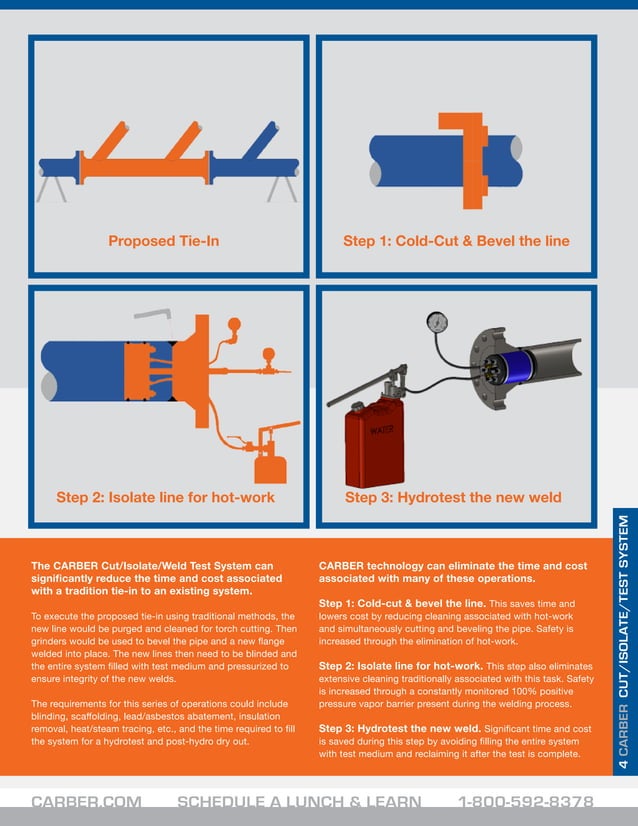 Proposed Tie-In

Step 1: Cold-Cut & Bevel the line

Step 2: Isolate line for hot-work

WATER

Step 3: Hydrotest the new weld

The CARBER Cut/Isolate/Weld Test System can significantly reduce the time and cost associated with a tradition tie-in to an existing system.

To execute the proposed tie-in using traditional methods, the new line would be purged and cleaned for torch cutting. Then grinders would be used to bevel the pipe and a new flange welded into place. The new lines then need to be blinded and the entire system filled with test medium and pressurized to ensure integrity of the new welds.

The requirements for this series of operations could include blinding, scaffolding, lead/asbestos abatement, insulation removal, heat/steam tracing, etc., and the time required to fill the system for a hydrotest and post-hydro dry out.

CARBER technology can eliminate the time and cost associated with many of these operations.

Step 1: Cold-cut & bevel the line. This saves time and lowers cost by reducing cleaning associated with hot-work and simultaneously cutting and beveling the pipe. Safety is increased through the elimination of hot-work.

Step 2: Isolate line for hot-work. This step also eliminates extensive cleaning traditionally associated with this task. Safety is increased through a constantly monitored 100% positive pressure vapor barrier present during the welding process.

Step 3: Hydrotest the new weld. Significant time and cost is saved during this step by avoiding filling the entire system with test medium and reclaiming it after the test is complete.

4 CARBER CUT/ISOLATE/TEST SYSTEM

CARBER.COM SCHEDULE A LUNCH & LEARN 1-800-592-8378