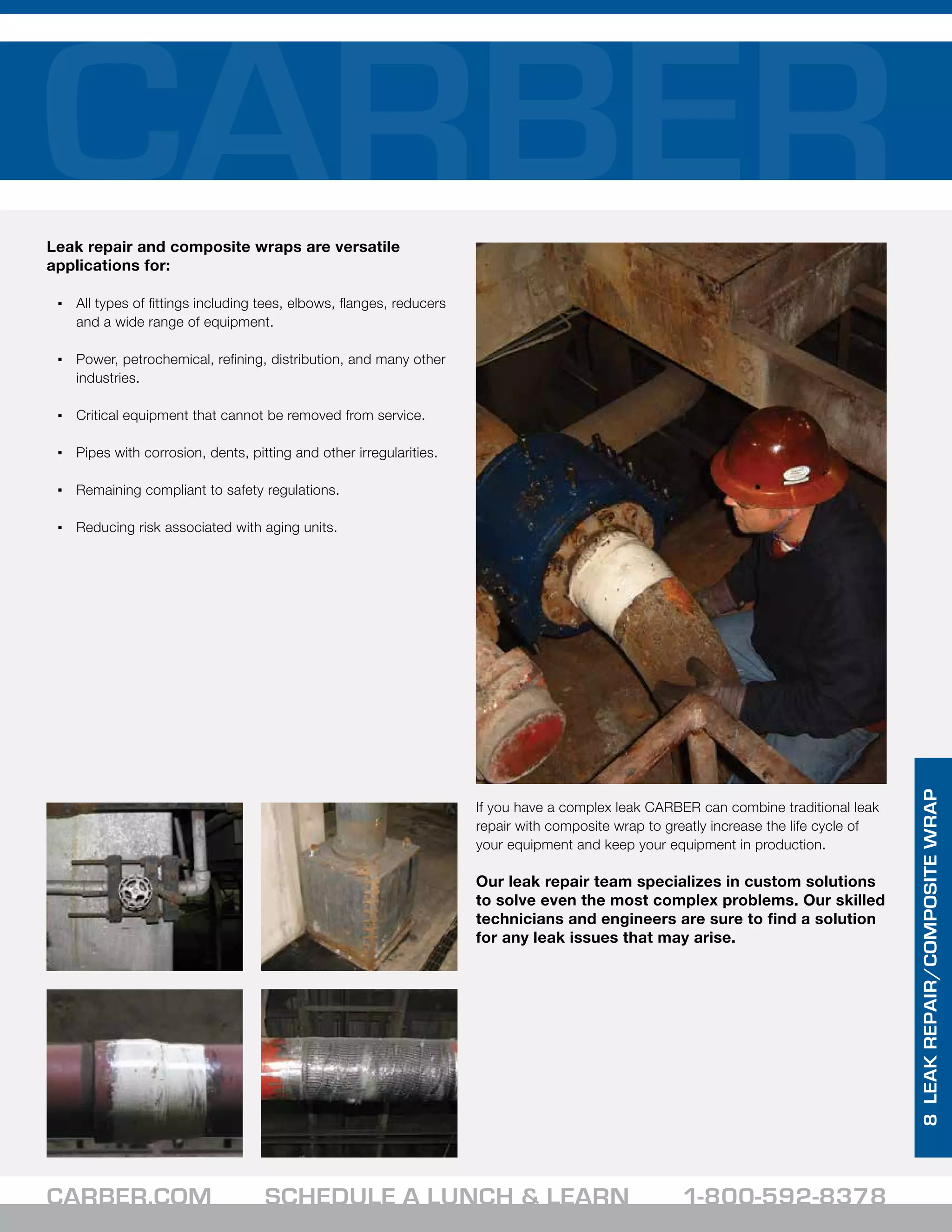 CARBER

Leak repair and composite wraps are versatile applications for:

▪ All types of fittings including tees, elbows, flanges, reducers and a wide range of equipment.

▪ Power, petrochemical, refining, distribution, and many other industries.

▪ Critical equipment that cannot be removed from service.

▪ Pipes with corrosion, dents, pitting and other irregularities.

▪ Remaining compliant to safety regulations.

▪ Reducing risk associated with aging units.

If you have a complex leak CARBER can combine traditional leak repair with composite wrap to greatly increase the life cycle of your equipment and keep your equipment in production.

Our leak repair team specializes in custom solutions to solve even the most complex problems. Our skilled technicians and engineers are sure to find a solution for any leak issues that may arise.

8 LEAK REPAIR/COMPOSITE WRAP

CARBER.COM SCHEDULE A LUNCH & LEARN 1-800-592-8378